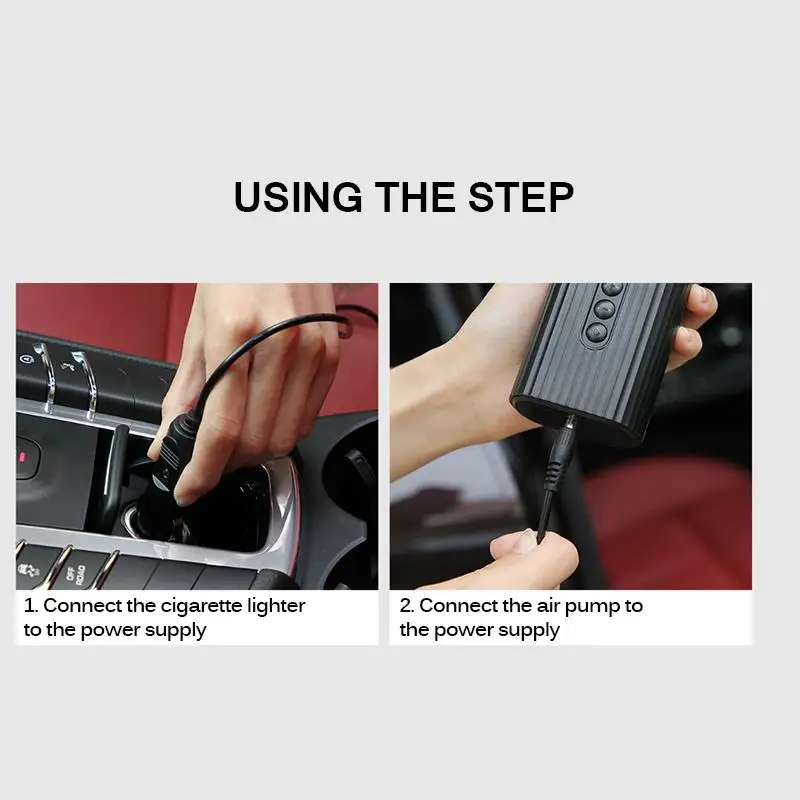 USING THE STEP

OFF ROAD

1. Connect the cigarette lighter to the power supply

2. Connect the air pump to the power supply