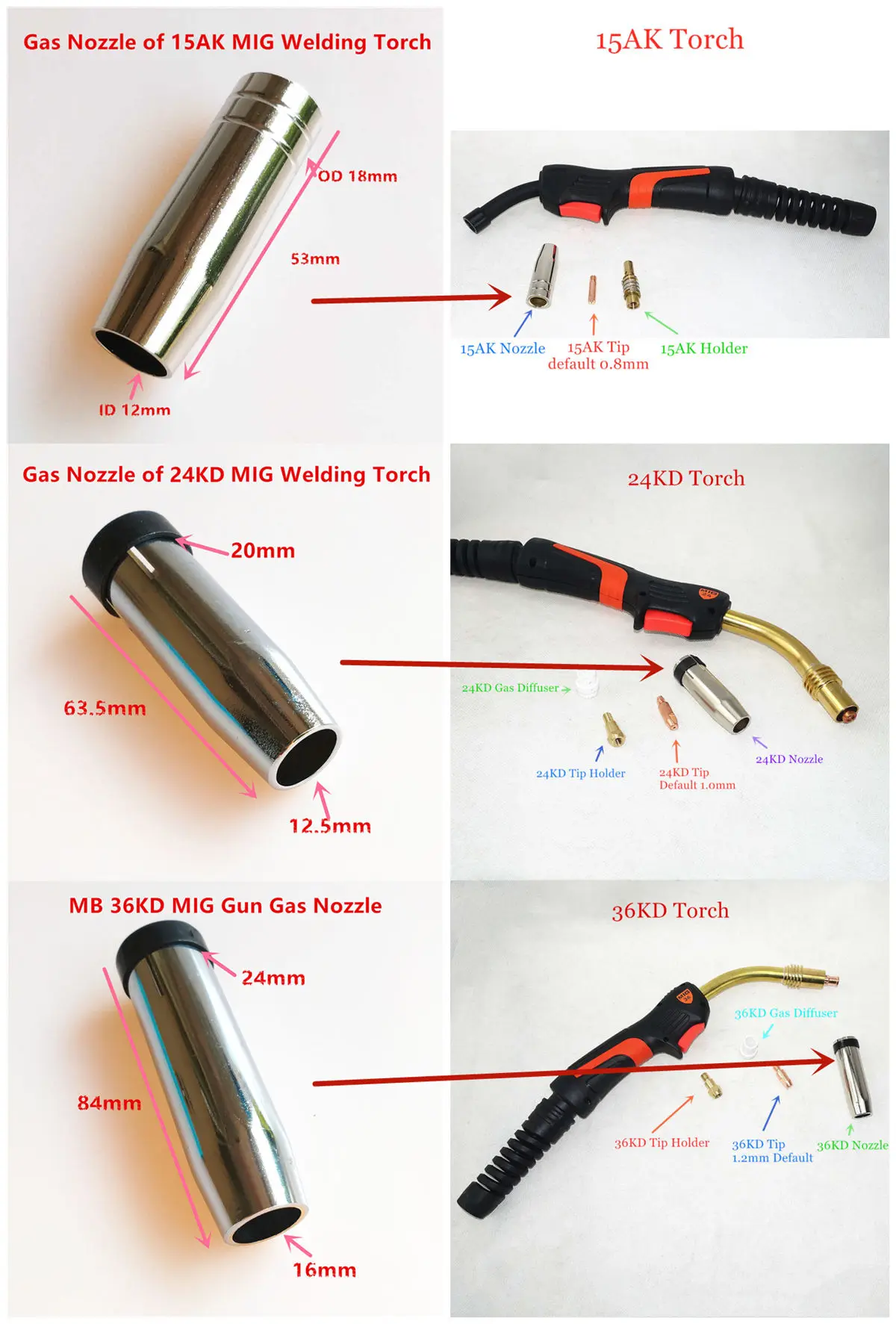 Gas Nozzle of 15AK MIG Welding Torch

OD 18mm

53mm

ID 12mm

15AK Torch

15AK Nozzle

15AK Tip
default 0.8mm

15AK Holder

Gas Nozzle of 24KD MIG Welding Torch

20mm

63.5mm

12.5mm

24KD Torch

24KD Gas Diffuser

24KD Tip Holder

24KD Tip
Default 1.0mm

24KD Nozzle

MB 36KD MIG Gun Gas Nozzle

24mm

84mm

16mm

36KD Torch

36KD Gas Diffuser

36KD Tip Holder

36KD Tip
1.2mm Default

36KD Nozzle