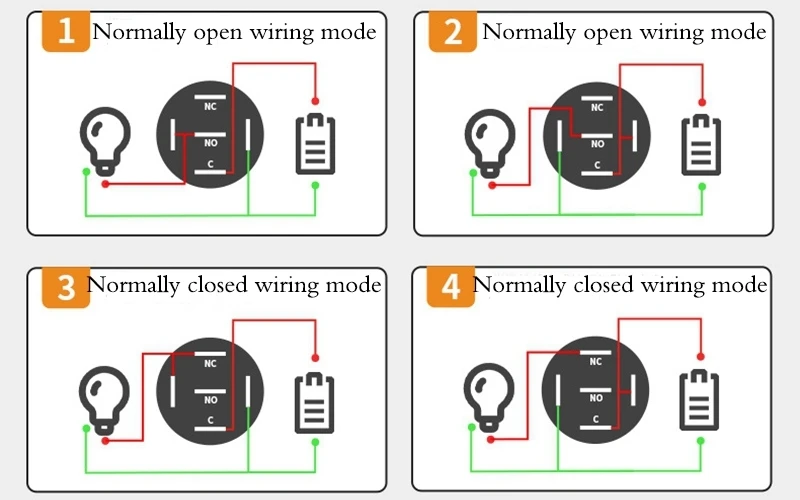 1 Normally open wiring mode

NC
NO
C

2 Normally open wiring mode

NC
NO
C

3 Normally closed wiring mode

NC
NO
C

4 Normally closed wiring mode

NC
NO
C