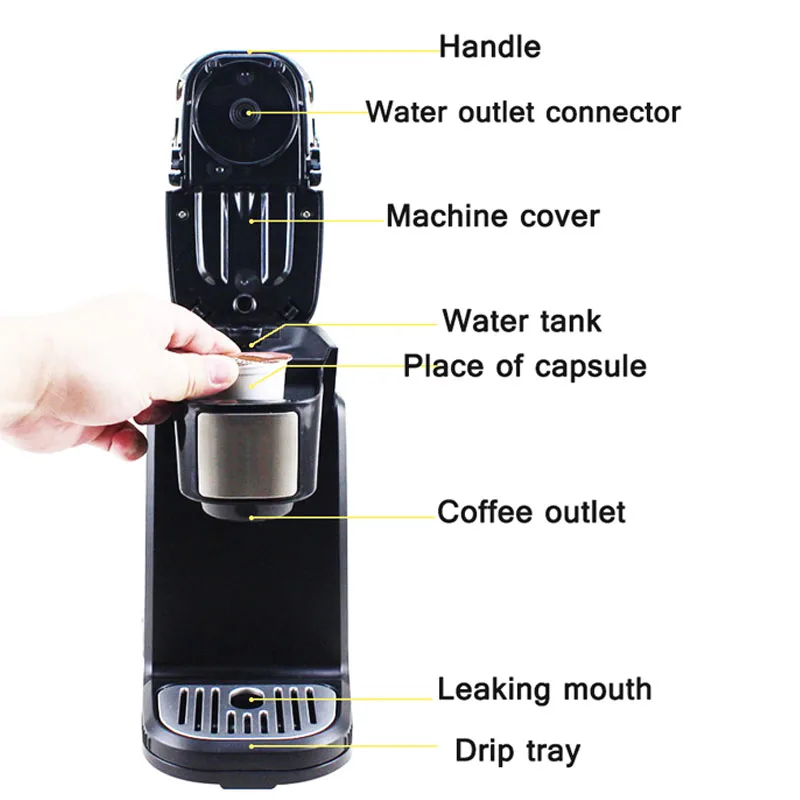 Handle
Water outlet connector
Machine cover
Water tank
Place of capsule
Coffee outlet
Leaking mouth
Drip tray