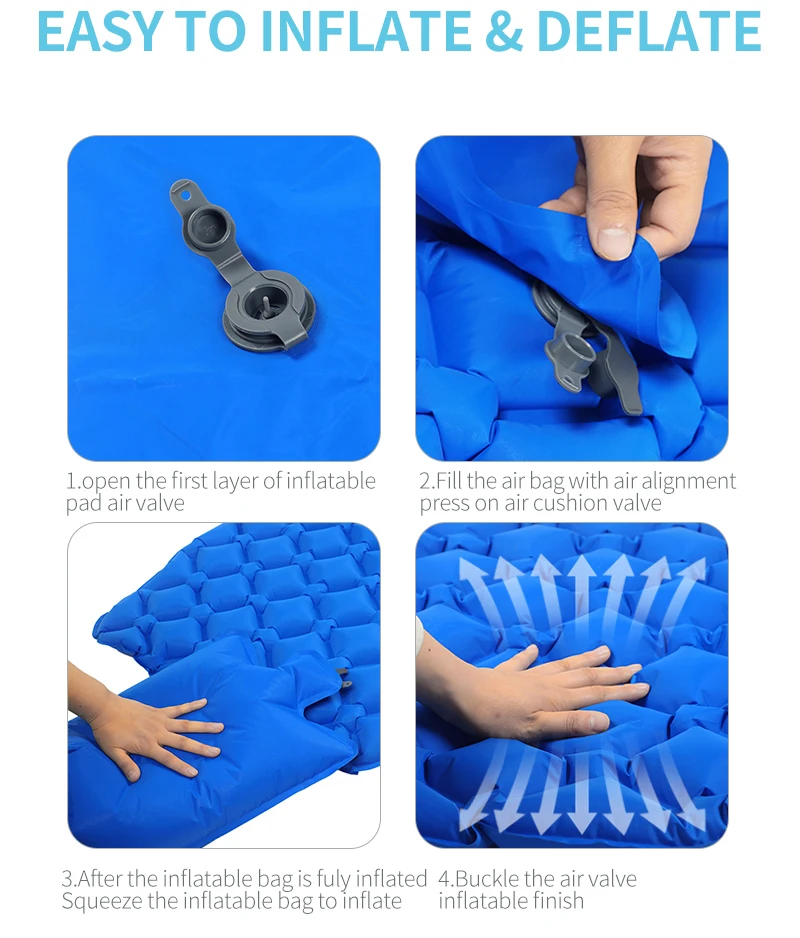 EASY TO INFLATE & DEFLATE

1.open the first layer of inflatable pad air valve

2.Fill the air bag with air alignment press on air cushion valve

3.After the inflatable bag is fuly inflated Squeeze the inflatable bag to inflate

4.Buckle the air valve inflatable finish