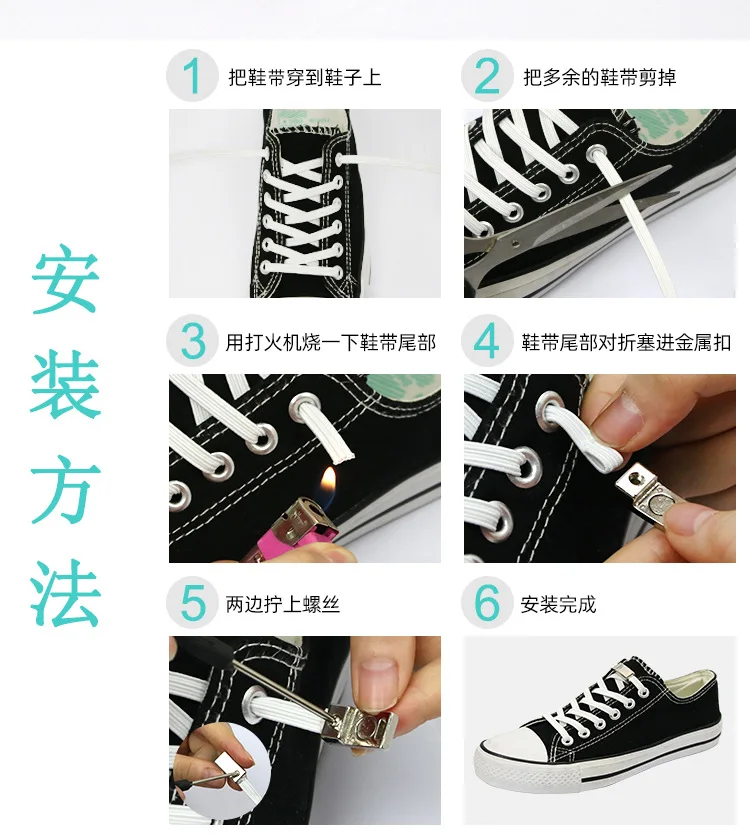 安装方法

1 把鞋带穿到鞋子上

2 把多余的鞋带剪掉

3 用打火机烧一下鞋带尾部

4 鞋带尾部对折塞进金属扣

5 两边拧上螺丝

6 安装完成