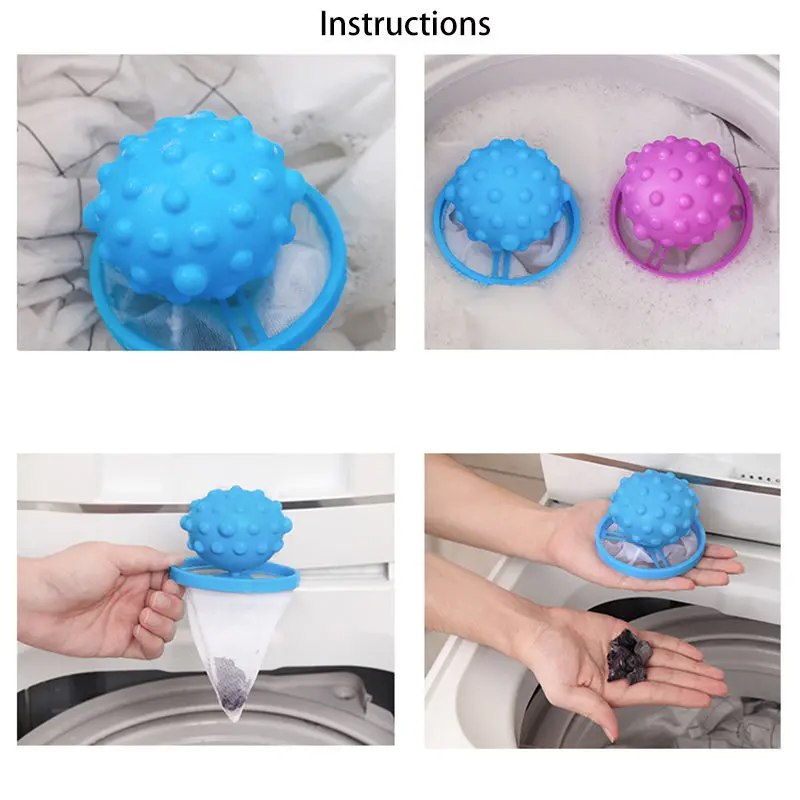 Instructions