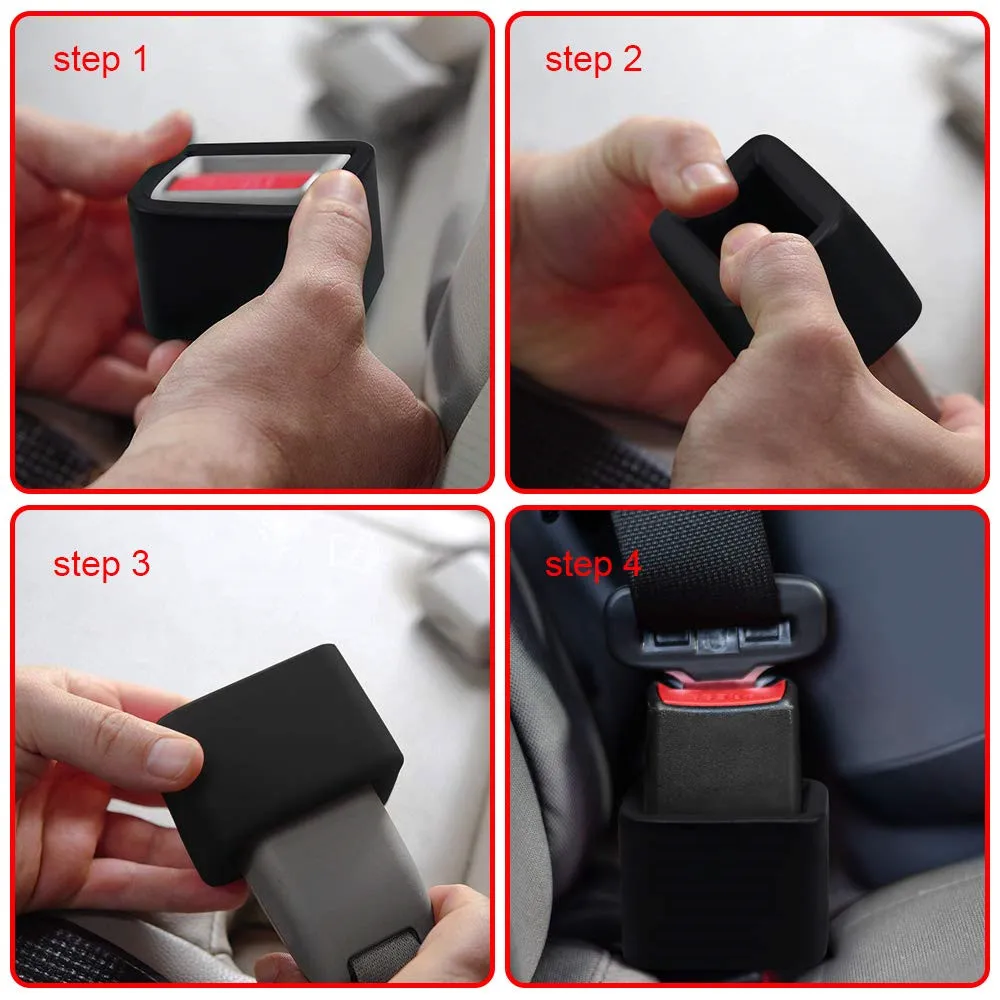 step 1

step 2

step 3

step 4