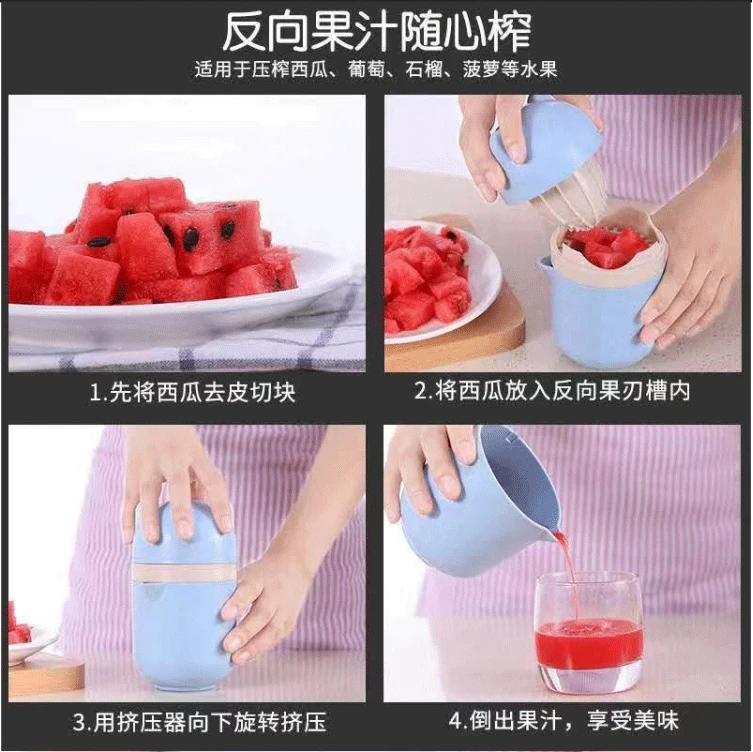 反向果汁随心榨

适用于压榨西瓜、葡萄、石榴、菠萝等水果

1.先将西瓜去皮切块

2.将西瓜放入反向果刃槽内

3.用挤压器向下旋转挤压

4.倒出果汁，享受美味