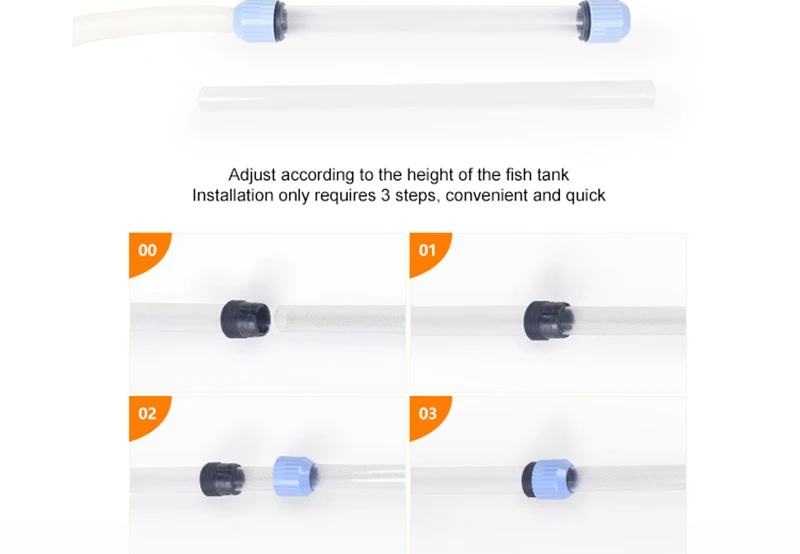 Adjust according to the height of the fish tank
Installation only requires 3 steps, convenient and quick

00

01

02

03