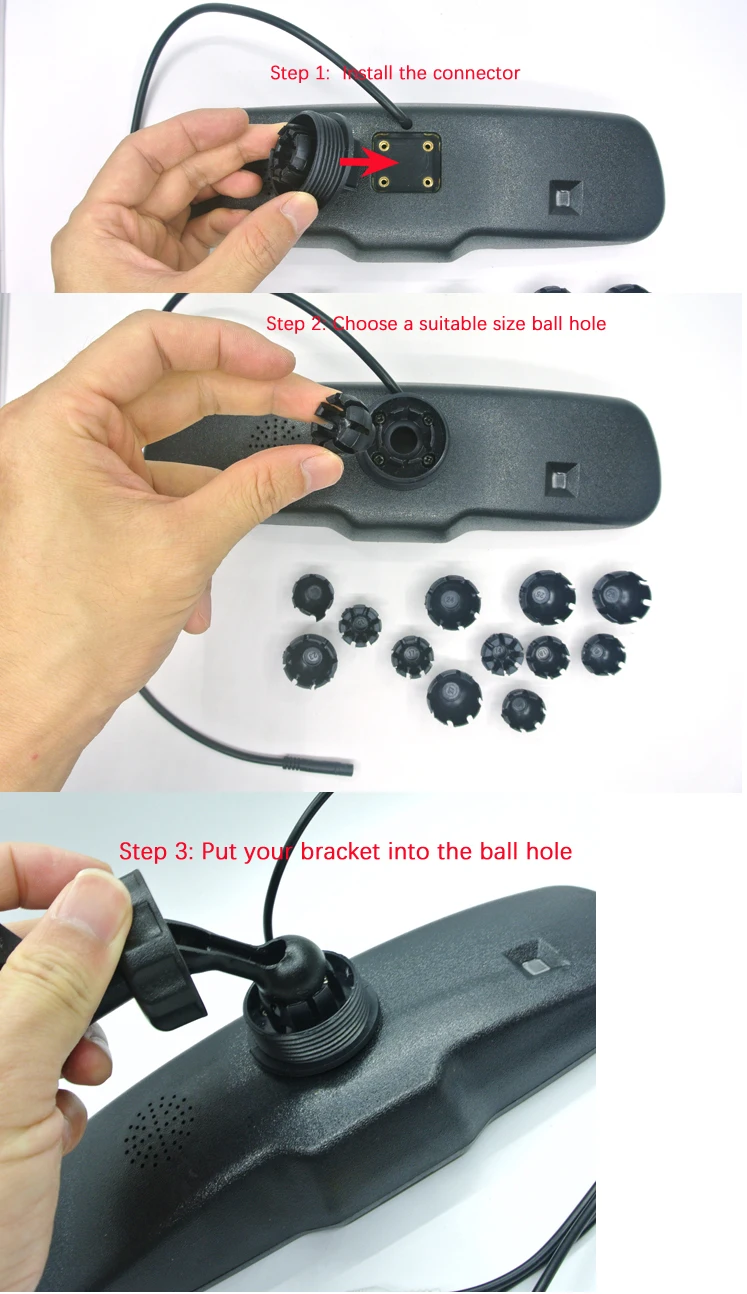 Step 1: Install the connector

Step 2: Choose a suitable size ball hole

Step 3: Put your bracket into the ball hole