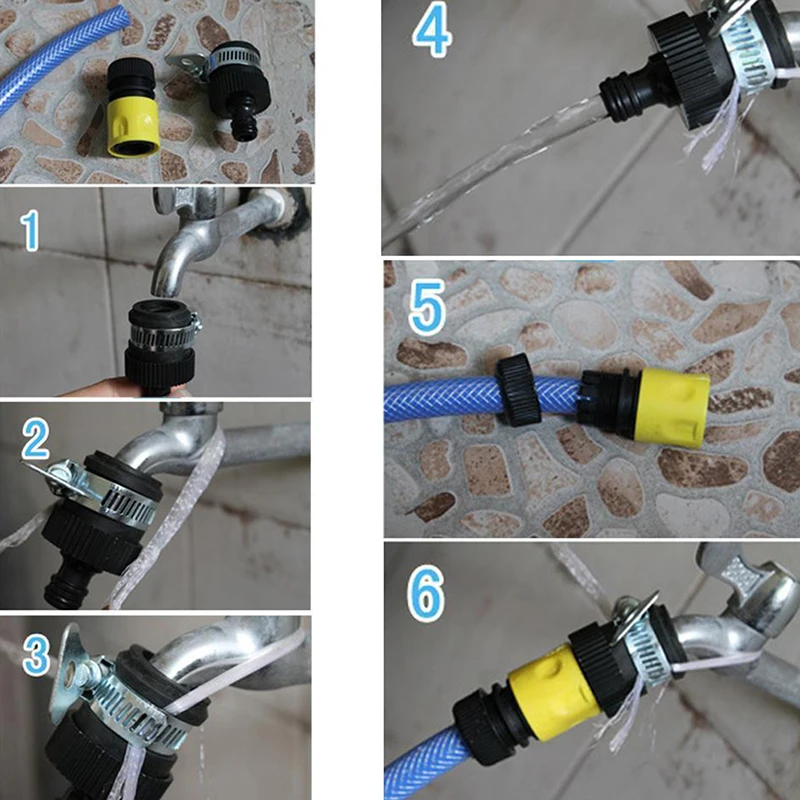 1

2

3

4

5

6