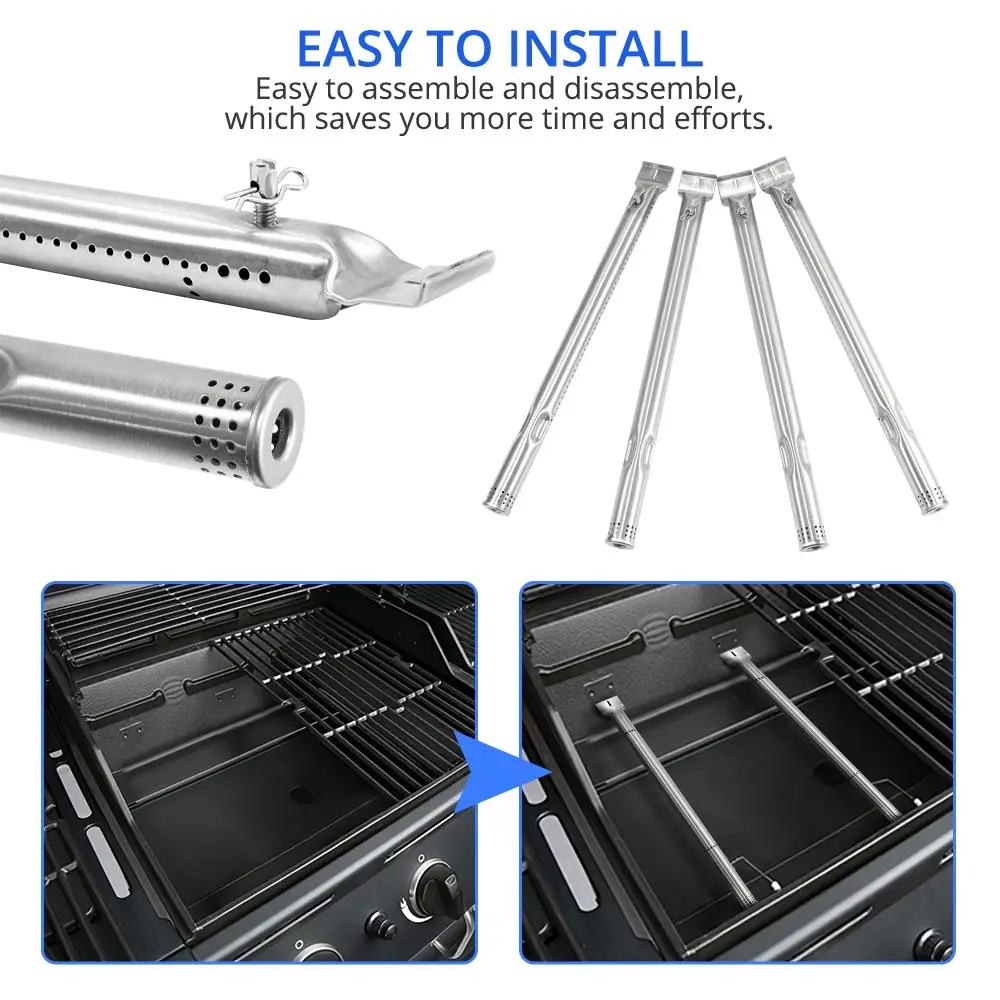 EASY TO INSTALL
Easy to assemble and disassemble, which saves you more time and efforts.