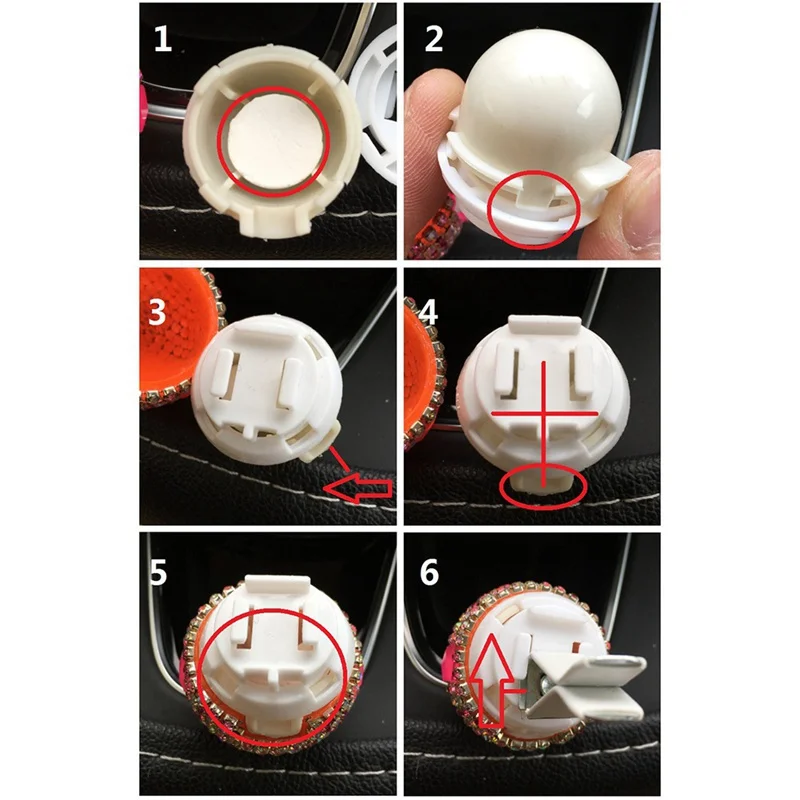 1

2

3

4

5

6