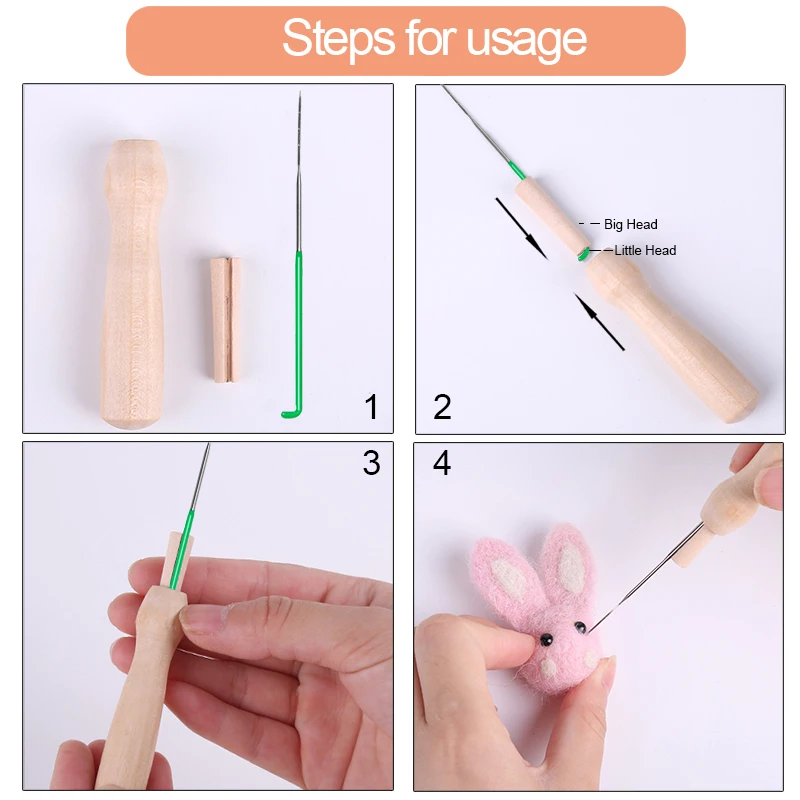 Steps for usage

1

Big Head
Little Head

2

3

4