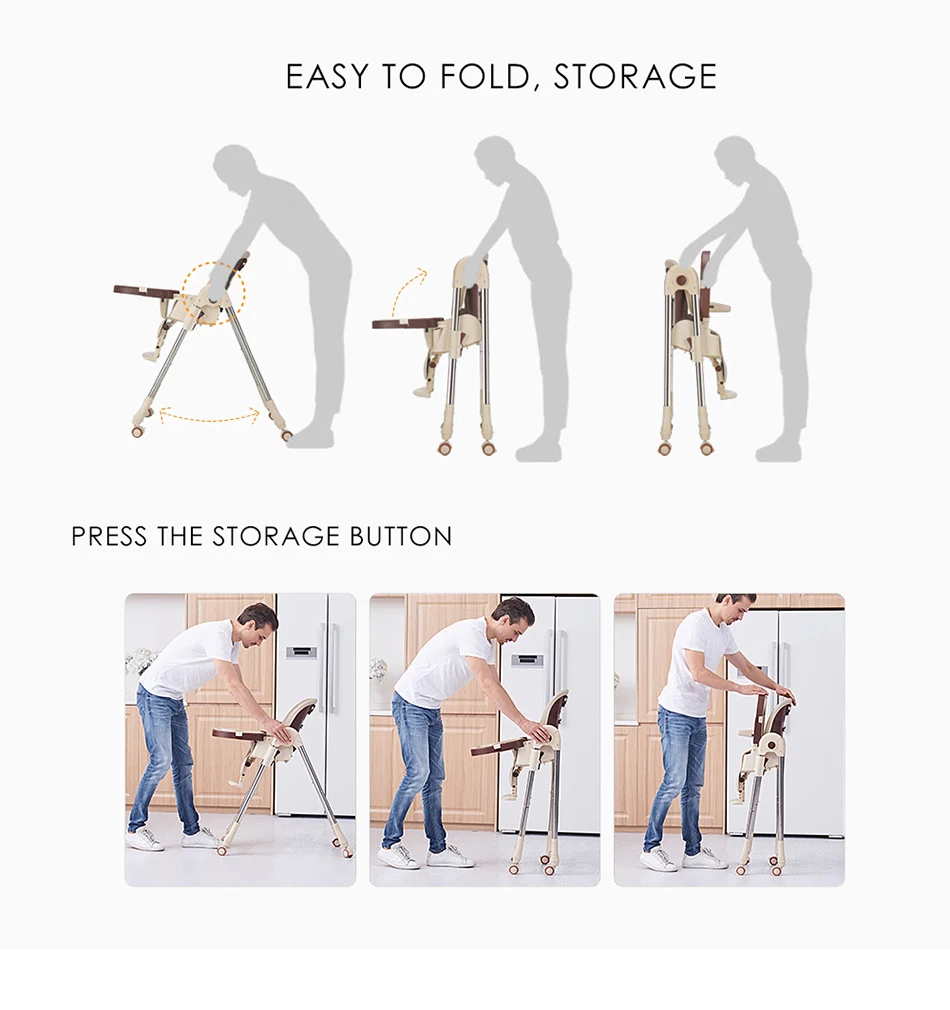 EASY TO FOLD, STORAGE

PRESS THE STORAGE BUTTON