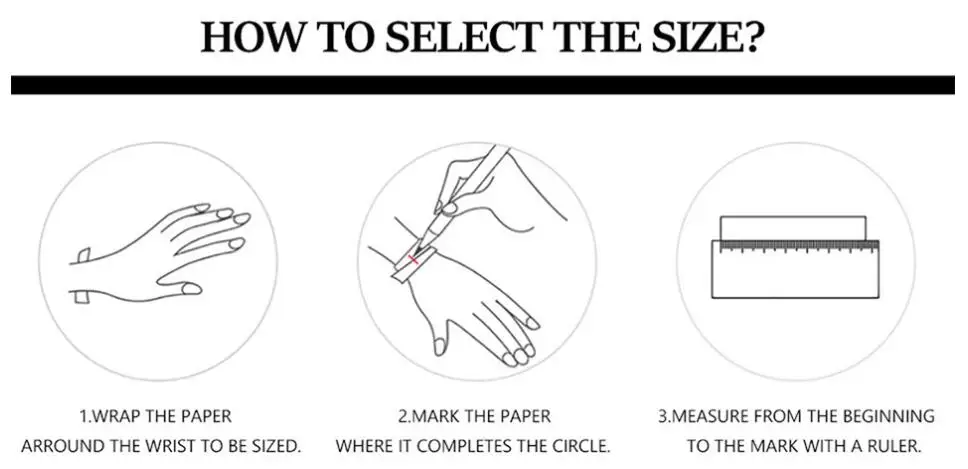 HOW TO SELECT THE SIZE?

1.WRAP THE PAPER ARROUND THE WRIST TO BE SIZED.

2.MARK THE PAPER WHERE IT COMPLETES THE CIRCLE.

3.MEASURE FROM THE BEGINNING TO THE MARK WITH A RULER.