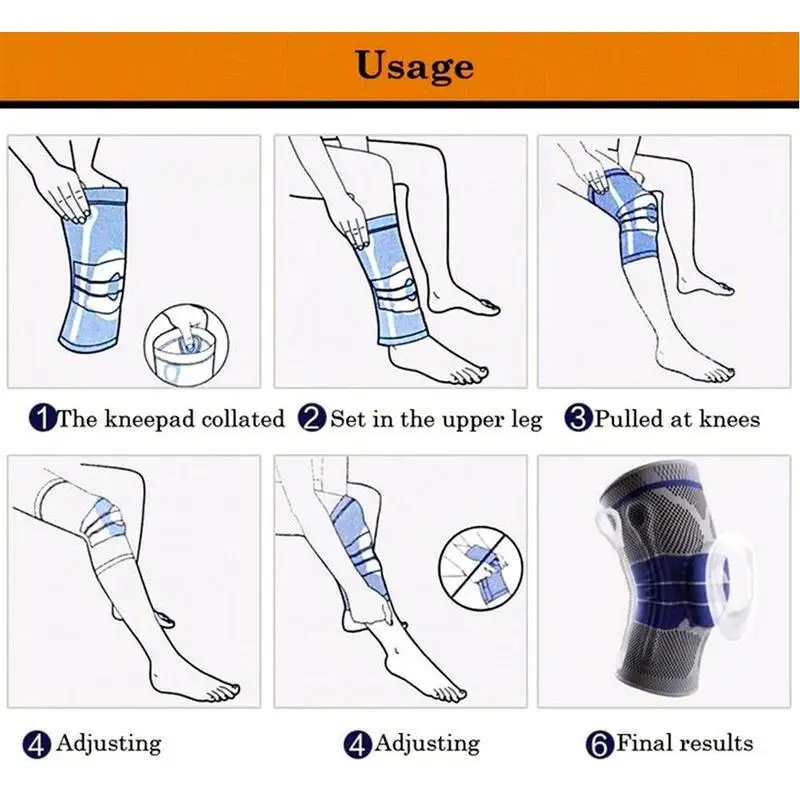 Usage

1 The kneepad collated

2 Set in the upper leg

3 Pulled at knees

4 Adjusting

4 Adjusting

6 Final results