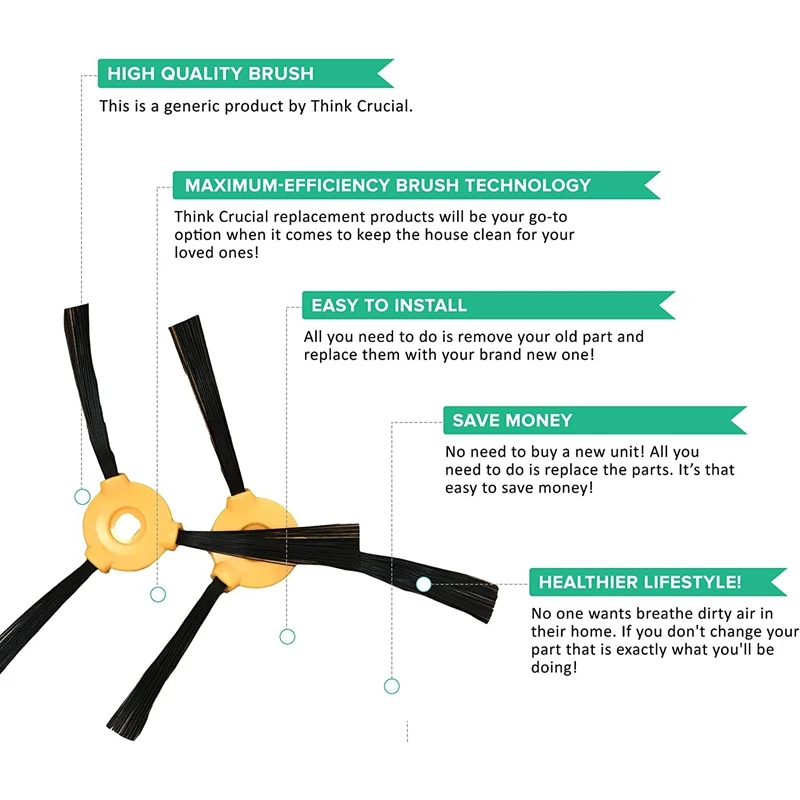 HIGH QUALITY BRUSH

This is a generic product by Think Crucial.

MAXIMUM-EFFICIENCY BRUSH TECHNOLOGY

Think Crucial replacement products will be your go-to option when it comes to keep the house clean for your loved ones!

EASY TO INSTALL

All you need to do is remove your old part and replace them with your brand new one!

SAVE MONEY

No need to buy a new unit! All you need to do is replace the parts. It's that easy to save money!

HEALTHIER LIFESTYLE!

No one wants breathe dirty air in their home. If you don't change your part that is exactly what you'll be doing!