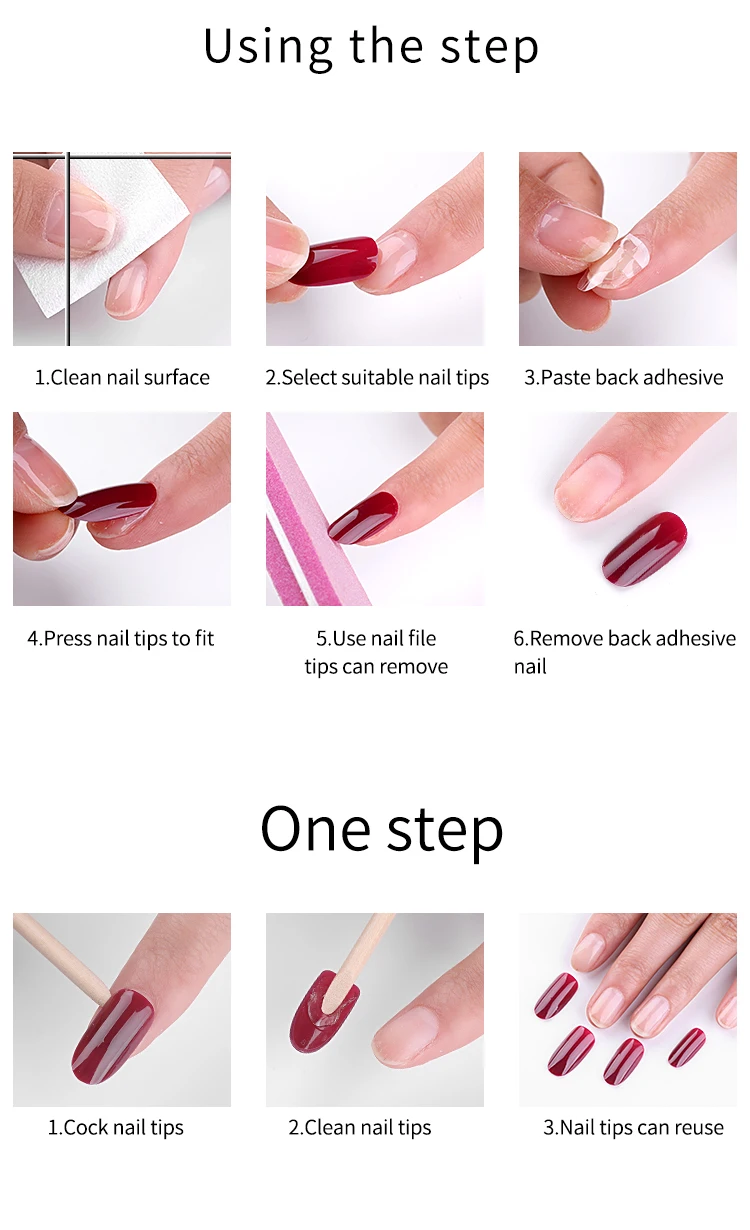 Using the step

1.Clean nail surface

2.Select suitable nail tips

3.Paste back adhesive

4.Press nail tips to fit

5.Use nail file tips can remove

6.Remove back adhesive nail

One step

1.Cock nail tips

2.Clean nail tips

3.Nail tips can reuse