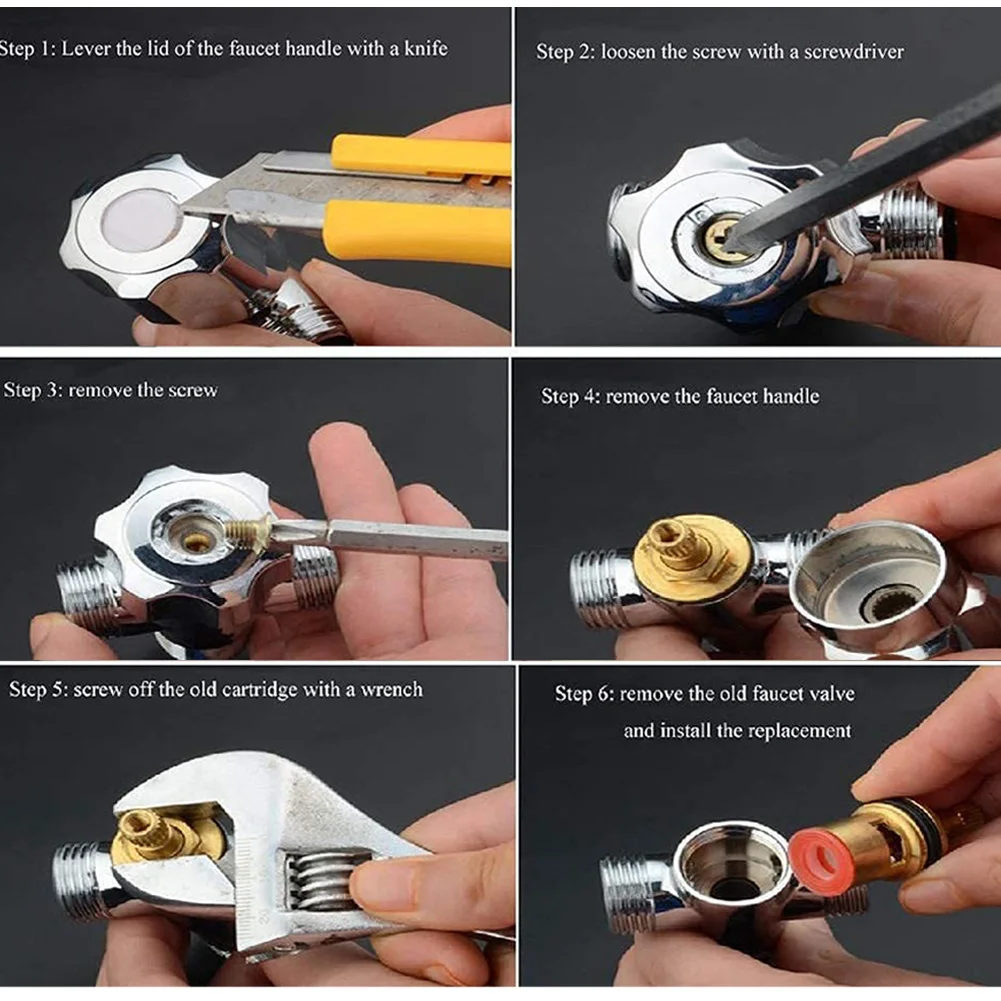 Step 1: Lever the lid of the faucet handle with a knife

Step 2: loosen the screw with a screwdriver

Step 3: remove the screw

Step 4: remove the faucet handle

Step 5: screw off the old cartridge with a wrench

Step 6: remove the old faucet valve and install the replacement