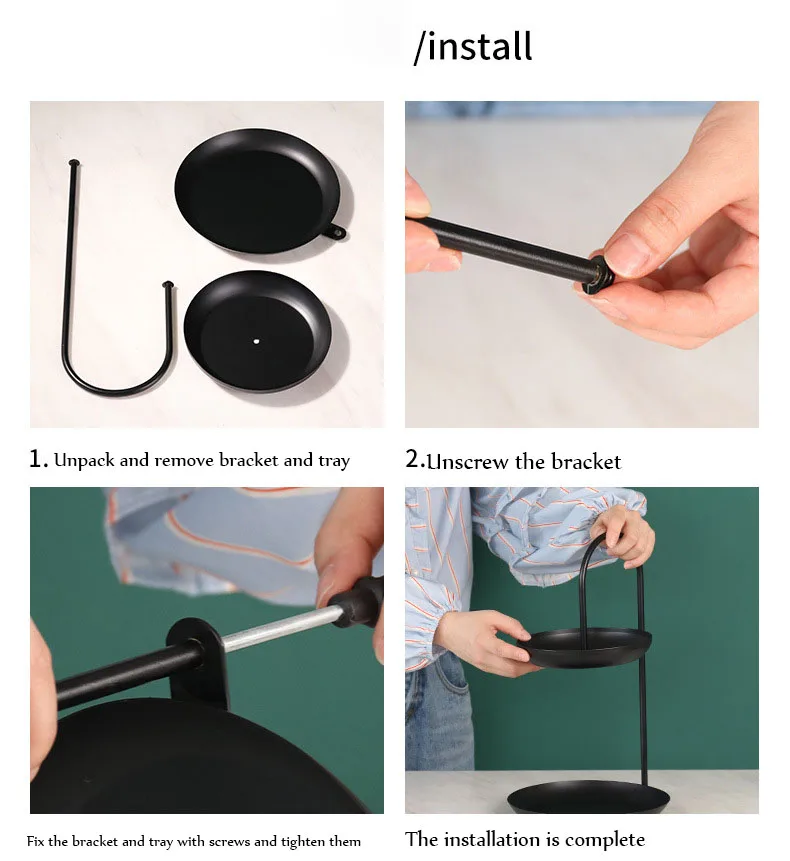 /install

1. Unpack and remove bracket and tray

2.Unscrew the bracket

Fix the bracket and tray with screws and tighten them

The installation is complete