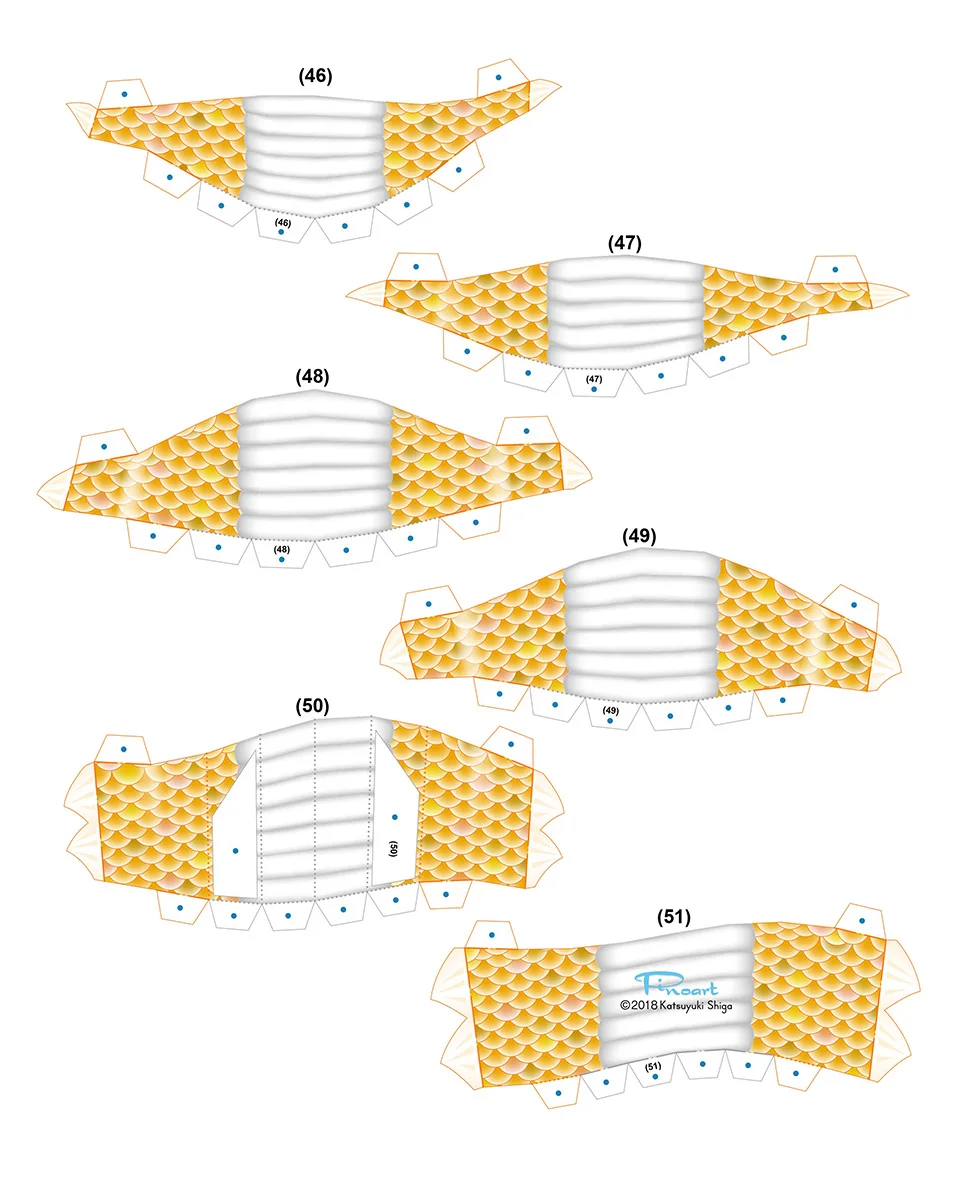 (46)

(46)

(47)

(47)

(48)

(48)

(49)

(49)

(50)

(50)

(51)

Pinoart
©2018 Katsuyuki Shiga

(51)