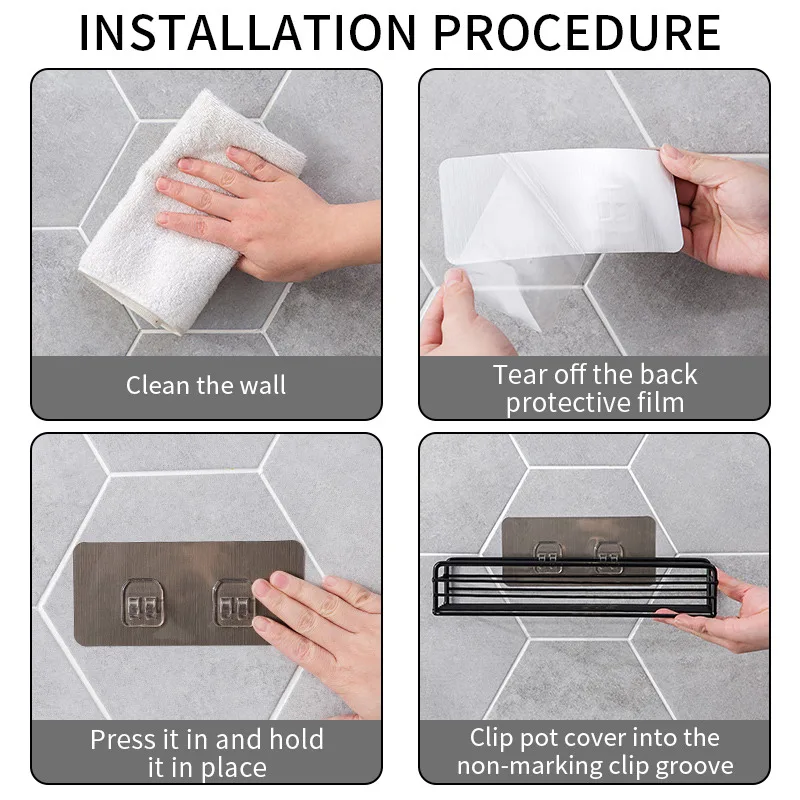 INSTALLATION PROCEDURE

Clean the wall

Tear off the back protective film

Press it in and hold it in place

Clip pot cover into the non-marking clip groove