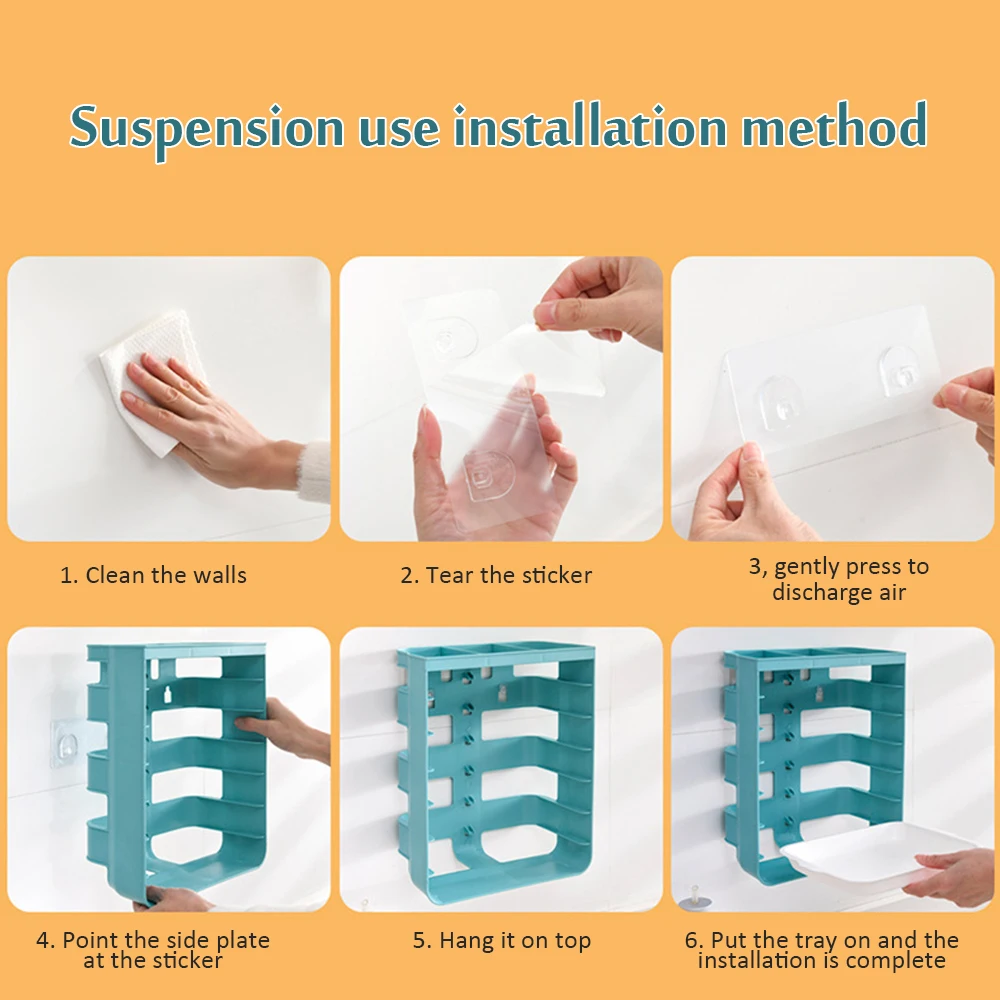 Suspension use installation method

1. Clean the walls

2. Tear the sticker

3, gently press to discharge air

4. Point the side plate at the sticker

5. Hang it on top

6. Put the tray on and the installation is complete