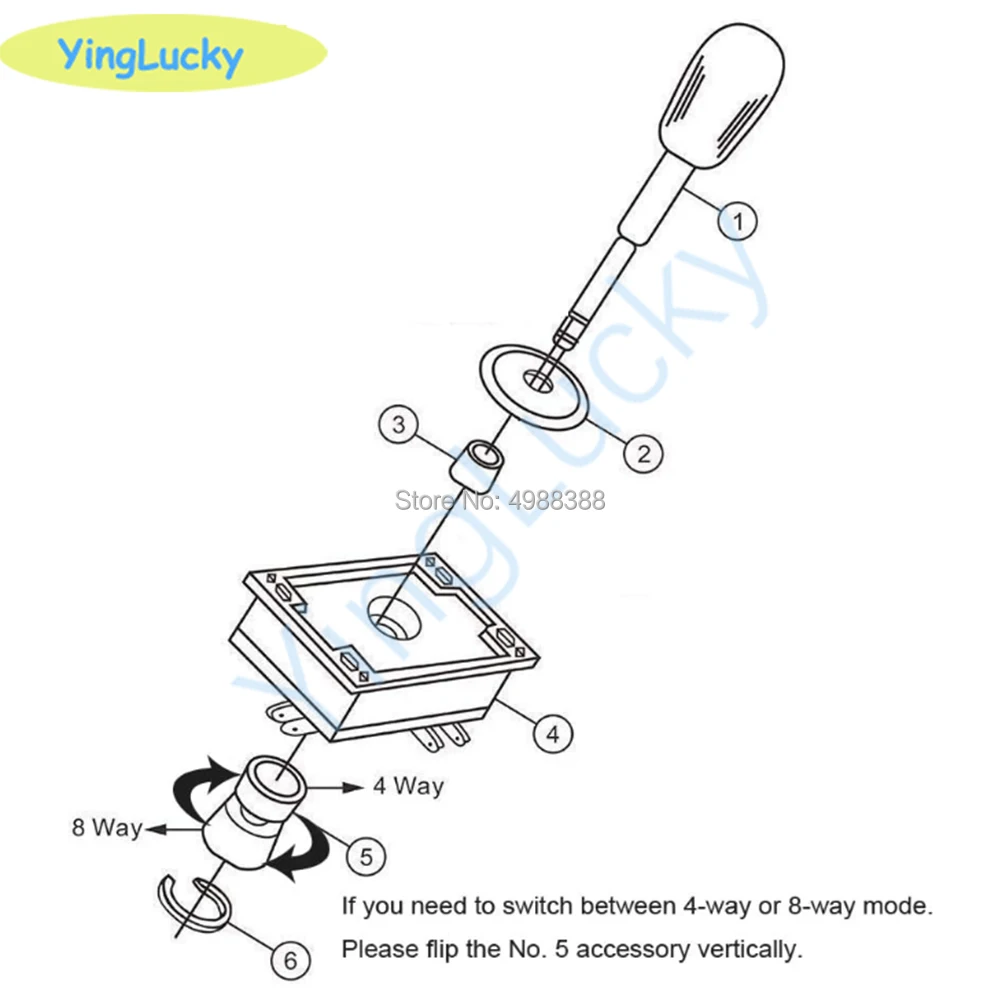 YingLucky

1

2

3

Store No: 4988388

YingLucky

4

4 Way

8 Way

5

6

If you need to switch between 4-way or 8-way mode.

Please flip the No. 5 accessory vertically.