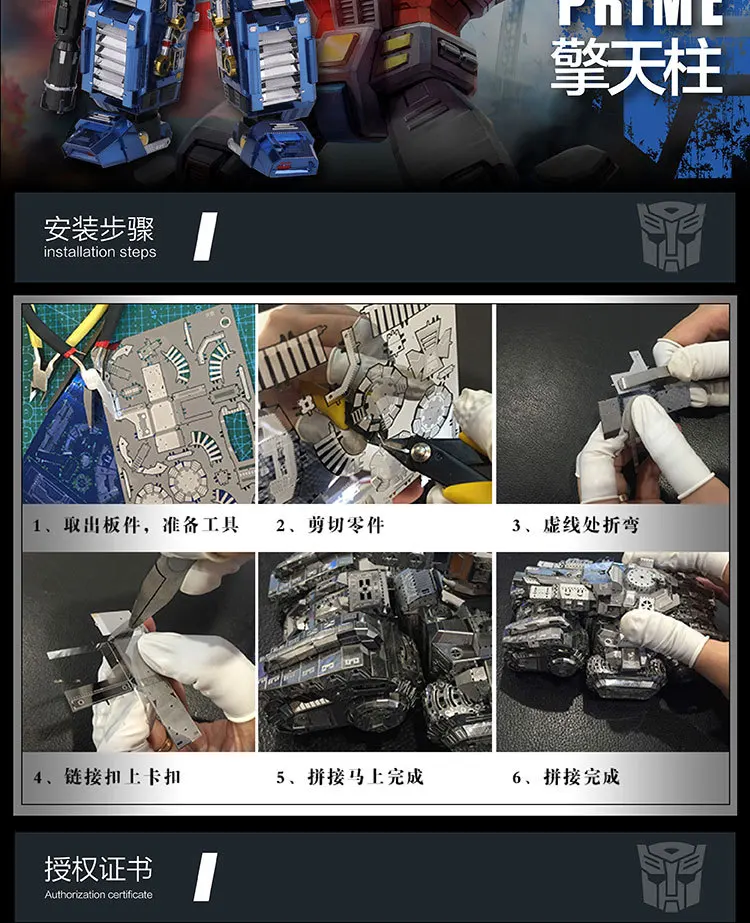 PRIME
擎天柱

安装步骤
installation steps

1、取出板件，准备工具
2、剪切零件
3、虚线处折弯
4、链接扣上卡扣
5、拼接马上完成
6、拼接完成

授权证书
Authorization certificate