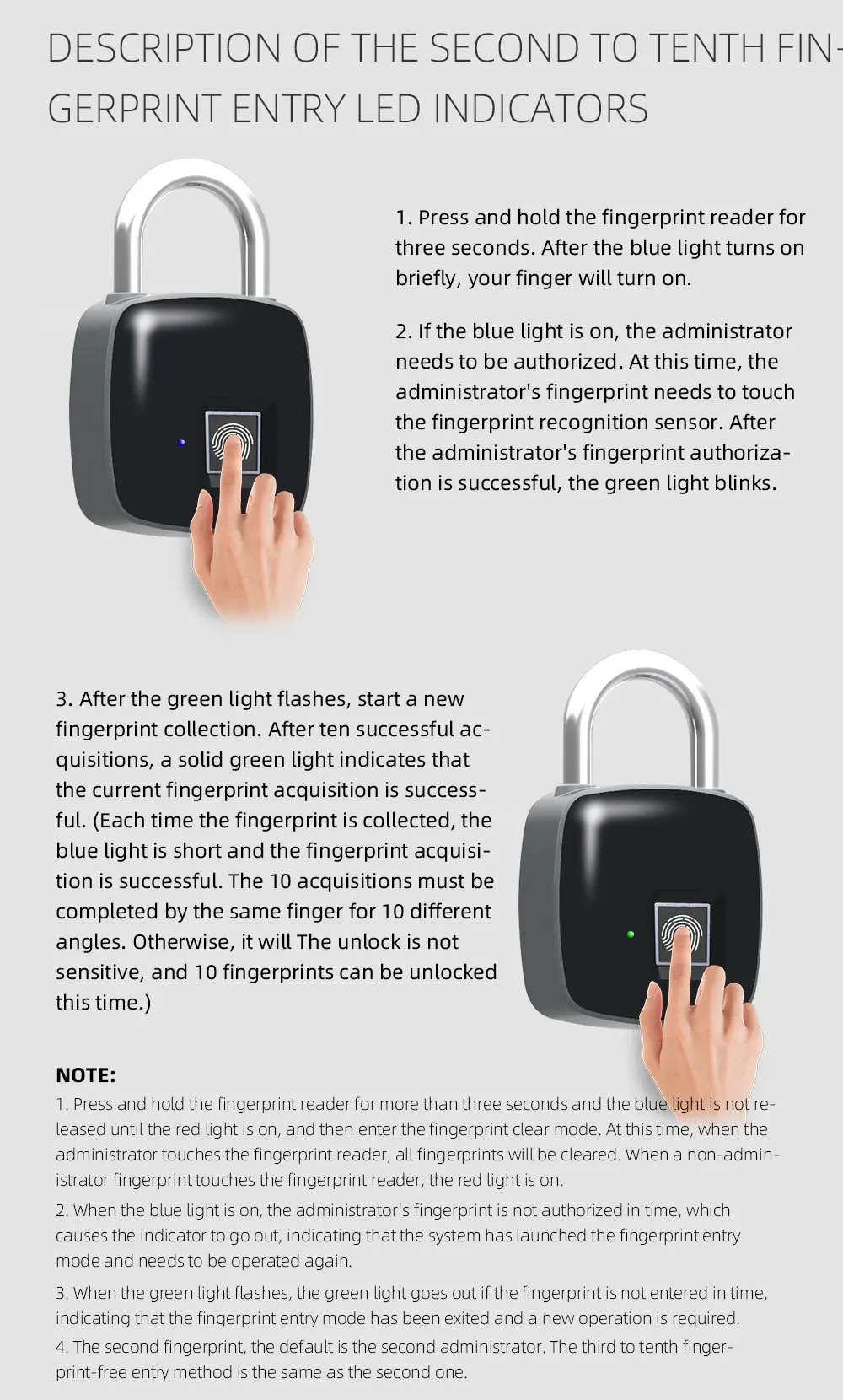 DESCRIPTION OF THE SECOND TO TENTH FINGERPRINT ENTRY LED INDICATORS

1. Press and hold the fingerprint reader for three seconds. After the blue light turns on briefly, your finger will turn on.

2. If the blue light is on, the administrator needs to be authorized. At this time, the administrator's fingerprint needs to touch the fingerprint recognition sensor. After the administrator's fingerprint authorization is successful, the green light blinks.

3. After the green light flashes, start a new fingerprint collection. After ten successful acquisitions, a solid green light indicates that the current fingerprint acquisition is successful. (Each time the fingerprint is collected, the blue light is short and the fingerprint acquisition is successful. The 10 acquisitions must be completed by the same finger for 10 different angles. Otherwise, it will The unlock is not sensitive, and 10 fingerprints can be unlocked this time.)

NOTE:
1. Press and hold the fingerprint reader for more than three seconds and the blue light is not released until the red light is on, and then enter the fingerprint clear mode. At this time, when the administrator touches the fingerprint reader, all fingerprints will be cleared. When a non-administrator fingerprint touches the fingerprint reader, the red light is on.

2. When the blue light is on, the administrator's fingerprint is not authorized in time, which causes the indicator to go out, indicating that the system has launched the fingerprint entry mode and needs to be operated again.

3. When the green light flashes, the green light goes out if the fingerprint is not entered in time, indicating that the fingerprint entry mode has been exited and a new operation is required.

4. The second fingerprint, the default is the second administrator. The third to tenth fingerprint-free entry method is the same as the second one.