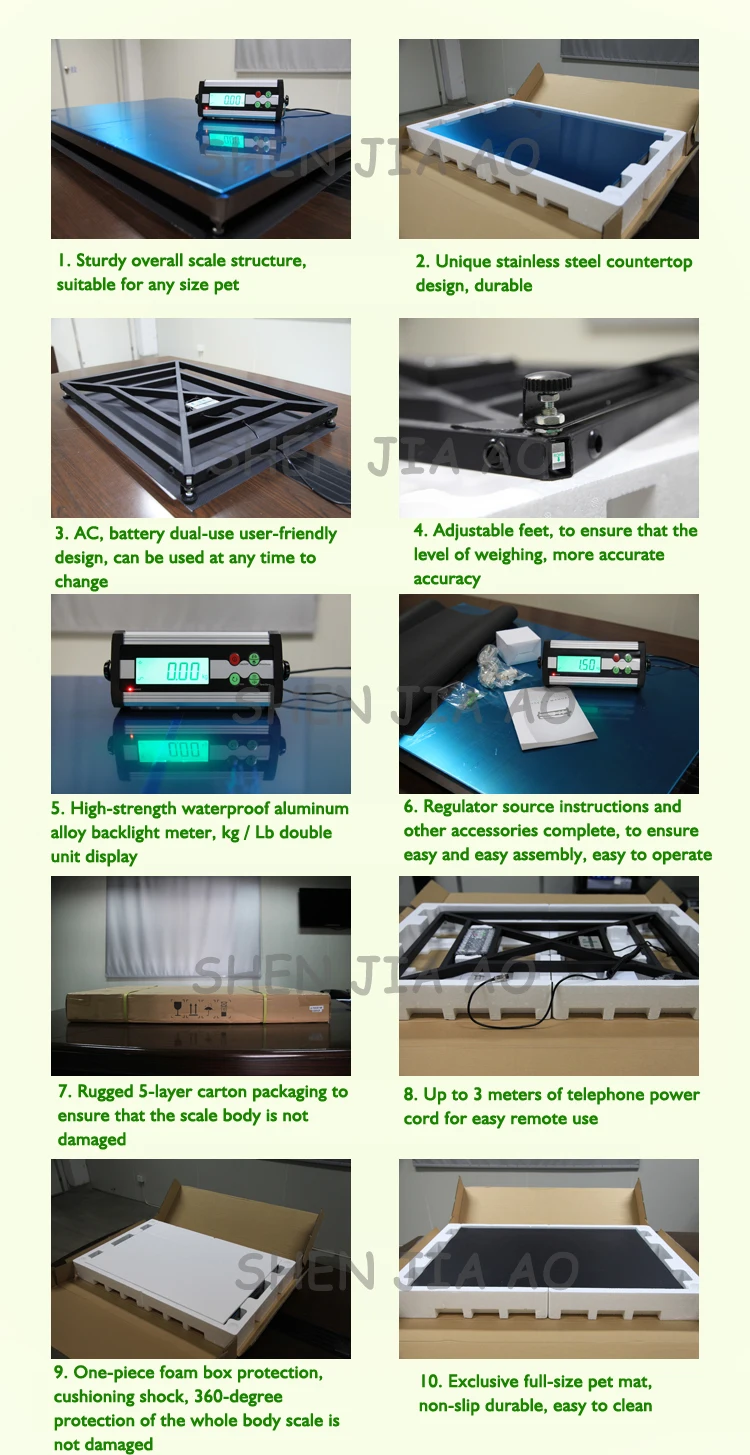 0.00

SHEN JIA AO

1. Sturdy overall scale structure, suitable for any size pet

2. Unique stainless steel countertop design, durable

SHEN JIA AO

3. AC, battery dual-use user-friendly design, can be used at any time to change

4. Adjustable feet, to ensure that the level of weighing, more accurate accuracy

0.00

150

SHEN JIA AO

5. High-strength waterproof aluminum alloy backlight meter, kg / Lb double unit display

6. Regulator source instructions and other accessories complete, to ensure easy and easy assembly, easy to operate

SHEN JIA AO

7. Rugged 5-layer carton packaging to ensure that the scale body is not damaged

8. Up to 3 meters of telephone power cord for easy remote use

SHEN JIA AO

9. One-piece foam box protection, cushioning shock, 360-degree protection of the whole body scale is not damaged

10. Exclusive full-size pet mat, non-slip durable, easy to clean