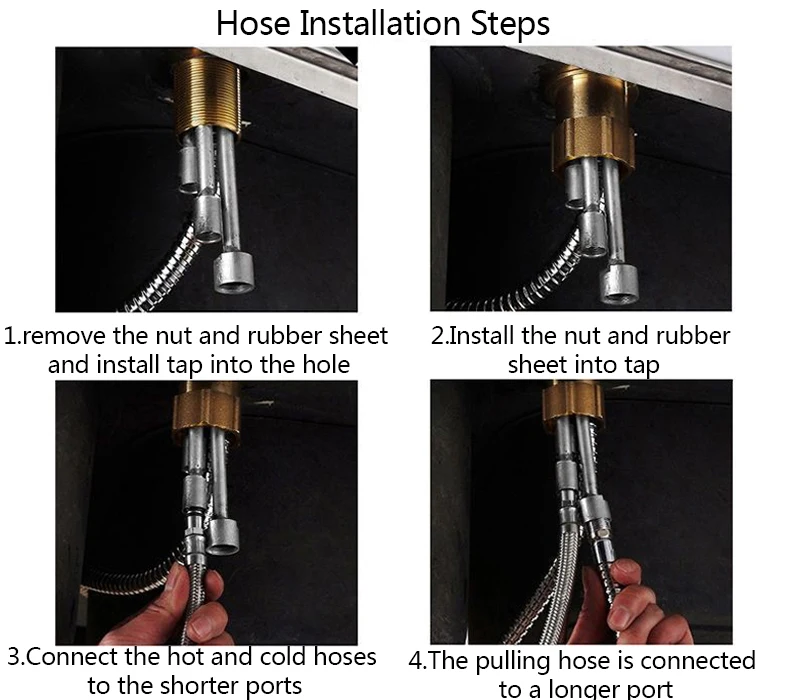 Hose Installation Steps

1.remove the nut and rubber sheet and install tap into the hole

2.Install the nut and rubber sheet into tap

3.Connect the hot and cold hoses to the shorter ports

4.The pulling hose is connected to a longer port