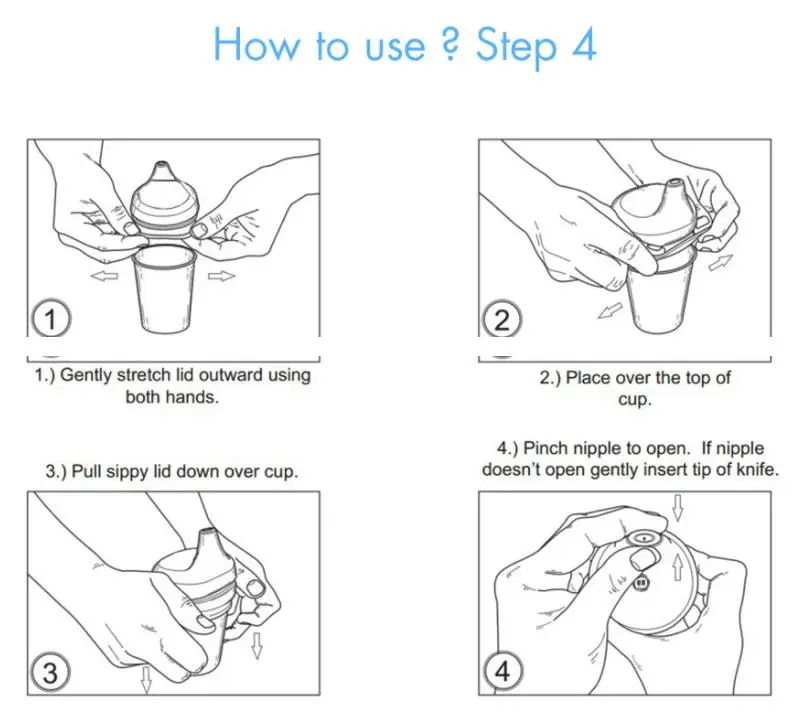 How to use ? Step 4

1

1.) Gently stretch lid outward using both hands.

2

2.) Place over the top of cup.

3.) Pull sippy lid down over cup.

3

4.) Pinch nipple to open. If nipple doesn't open gently insert tip of knife.

4