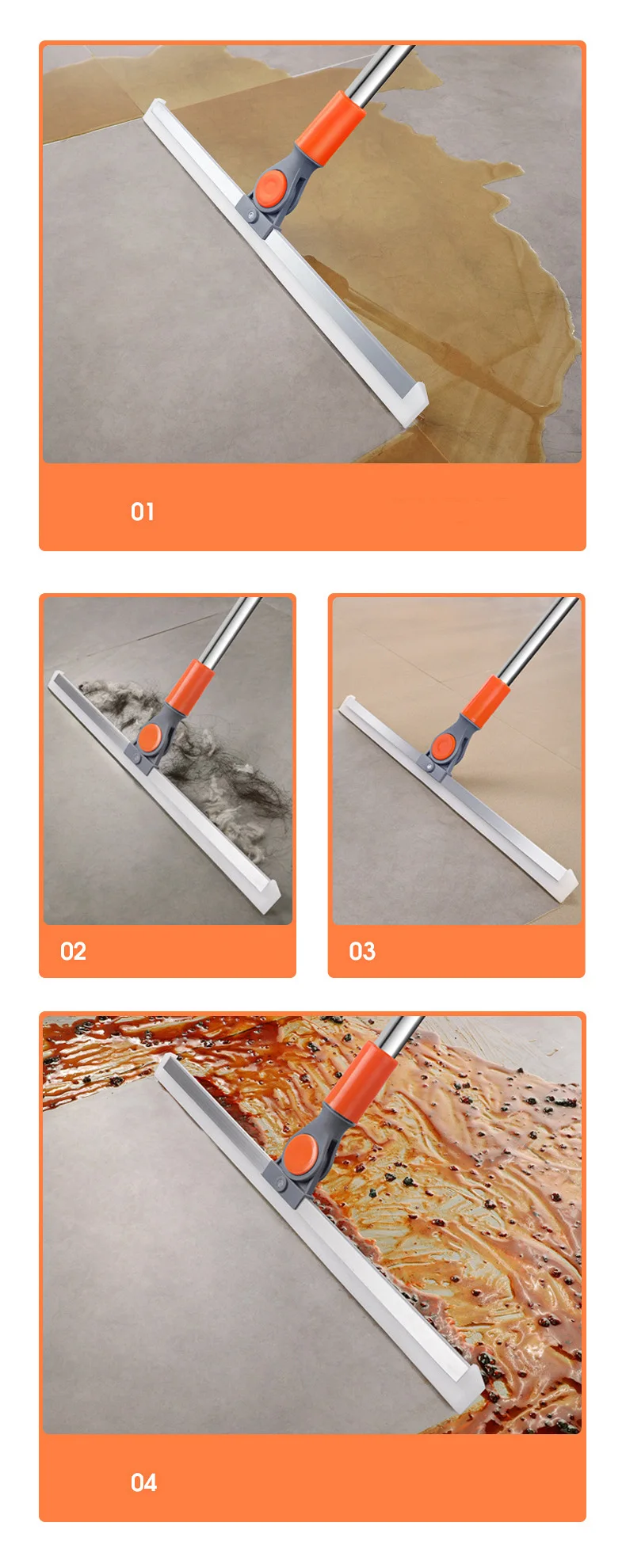 01

02

03

04