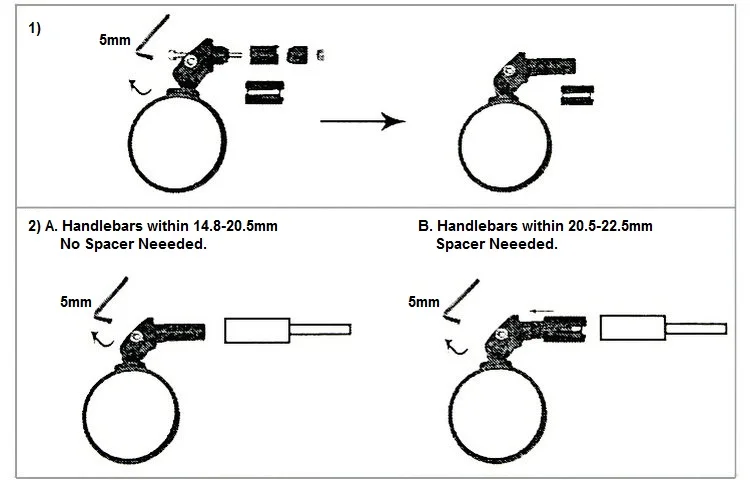 1)

5mm

2) A. Handlebars within 14.8-20.5mm
No Spacer Neeeded.

5mm

B. Handlebars within 20.5-22.5mm
Spacer Neeeded.

5mm