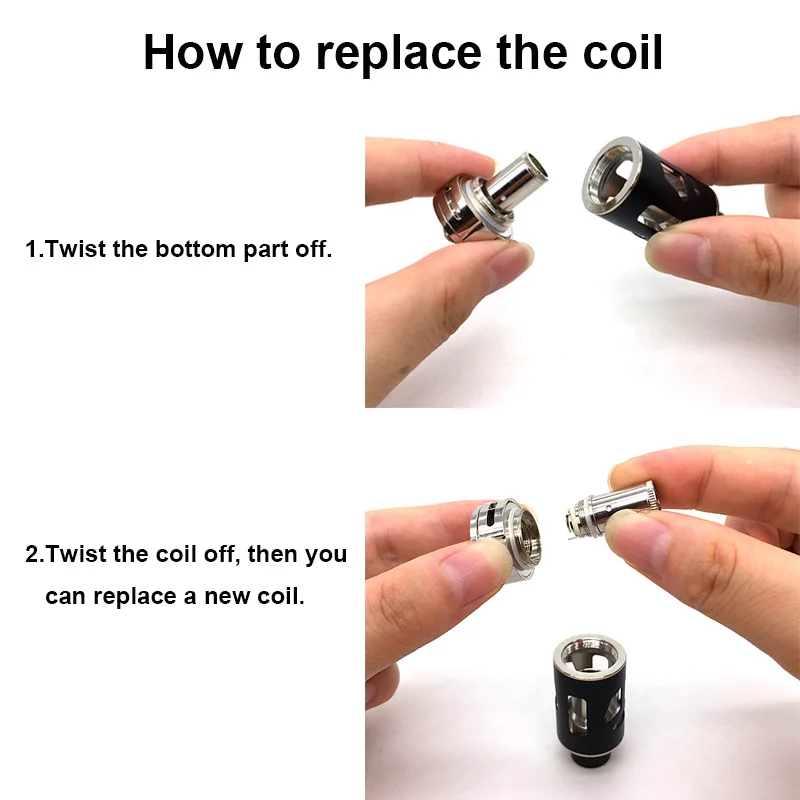 How to replace the coil

1.Twist the bottom part off.

2.Twist the coil off, then you can replace a new coil.