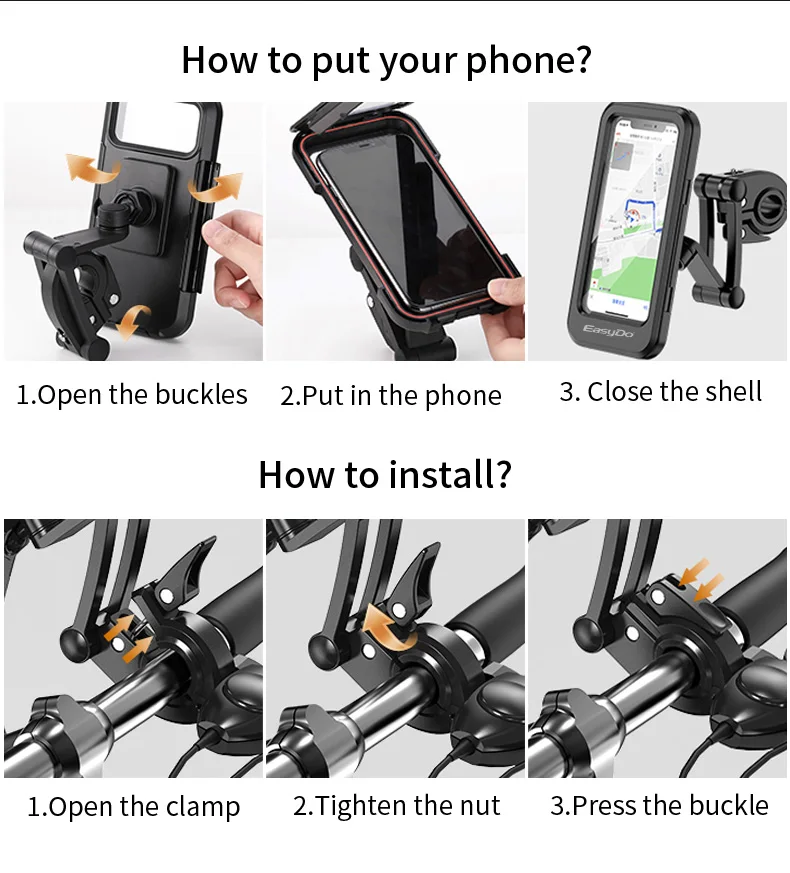 How to put your phone?

EasyDo

1.Open the buckles

2.Put in the phone

3. Close the shell

How to install?

1.Open the clamp

2.Tighten the nut

3.Press the buckle