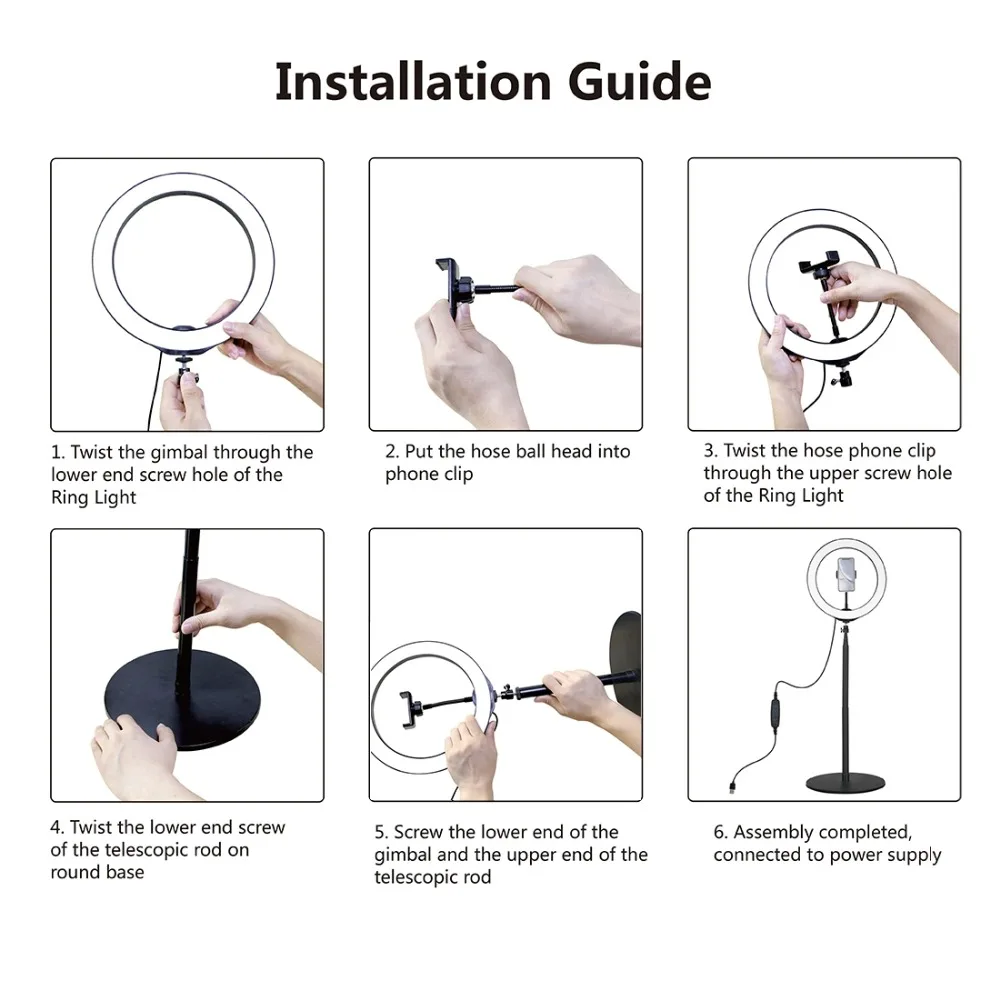 Installation Guide

1. Twist the gimbal through the lower end screw hole of the Ring Light

2. Put the hose ball head into phone clip

3. Twist the hose phone clip through the upper screw hole of the Ring Light

4. Twist the lower end screw of the telescopic rod on round base

5. Screw the lower end of the gimbal and the upper end of the telescopic rod

6. Assembly completed, connected to power supply