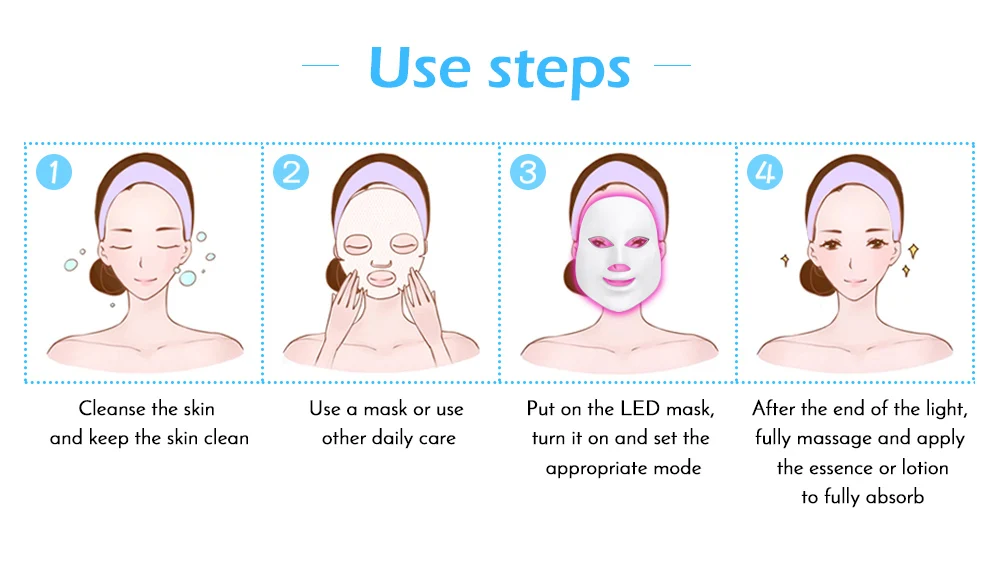 Use steps

1

Cleanse the skin and keep the skin clean

2

Use a mask or use other daily care

3

Put on the LED mask, turn it on and set the appropriate mode

4

After the end of the light, fully massage and apply the essence or lotion to fully absorb