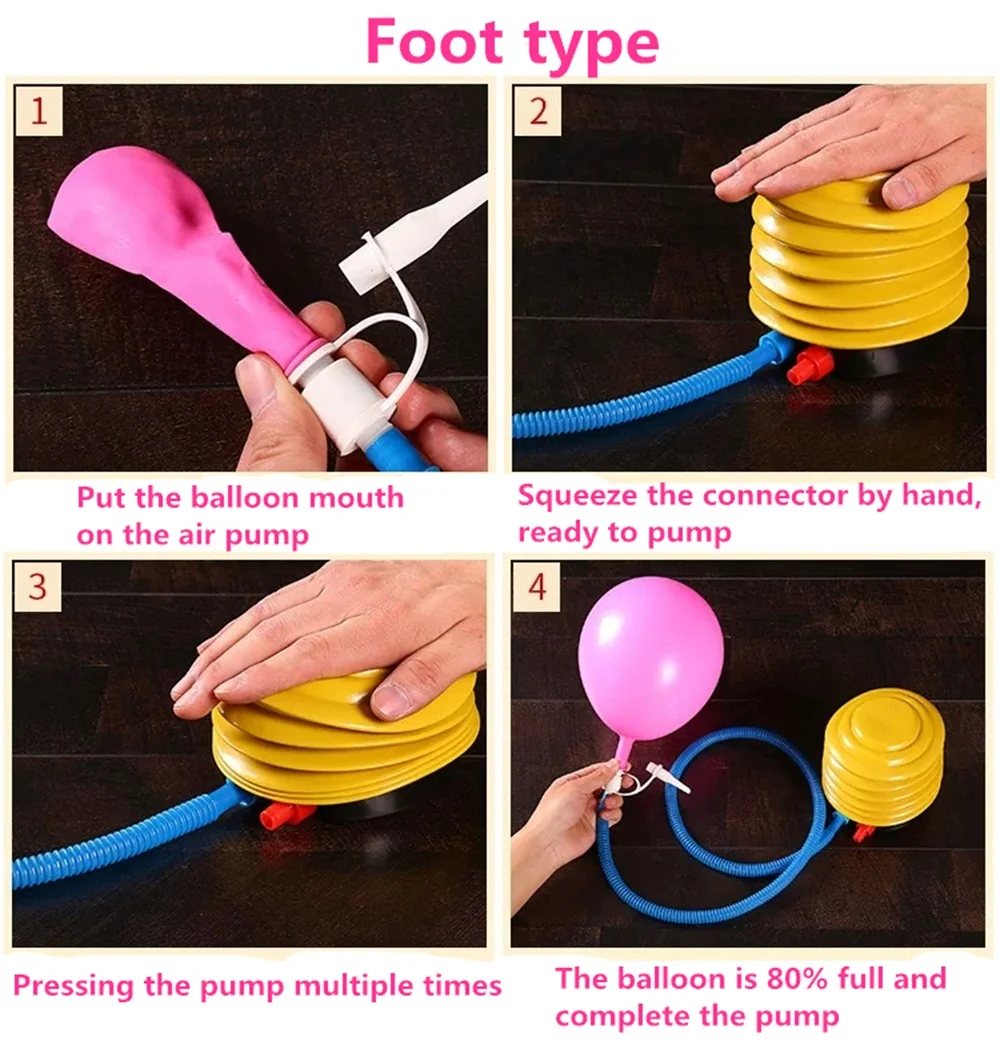 Foot type

1

Put the balloon mouth on the air pump

2

Squeeze the connector by hand, ready to pump

3

Pressing the pump multiple times

4

The balloon is 80% full and complete the pump