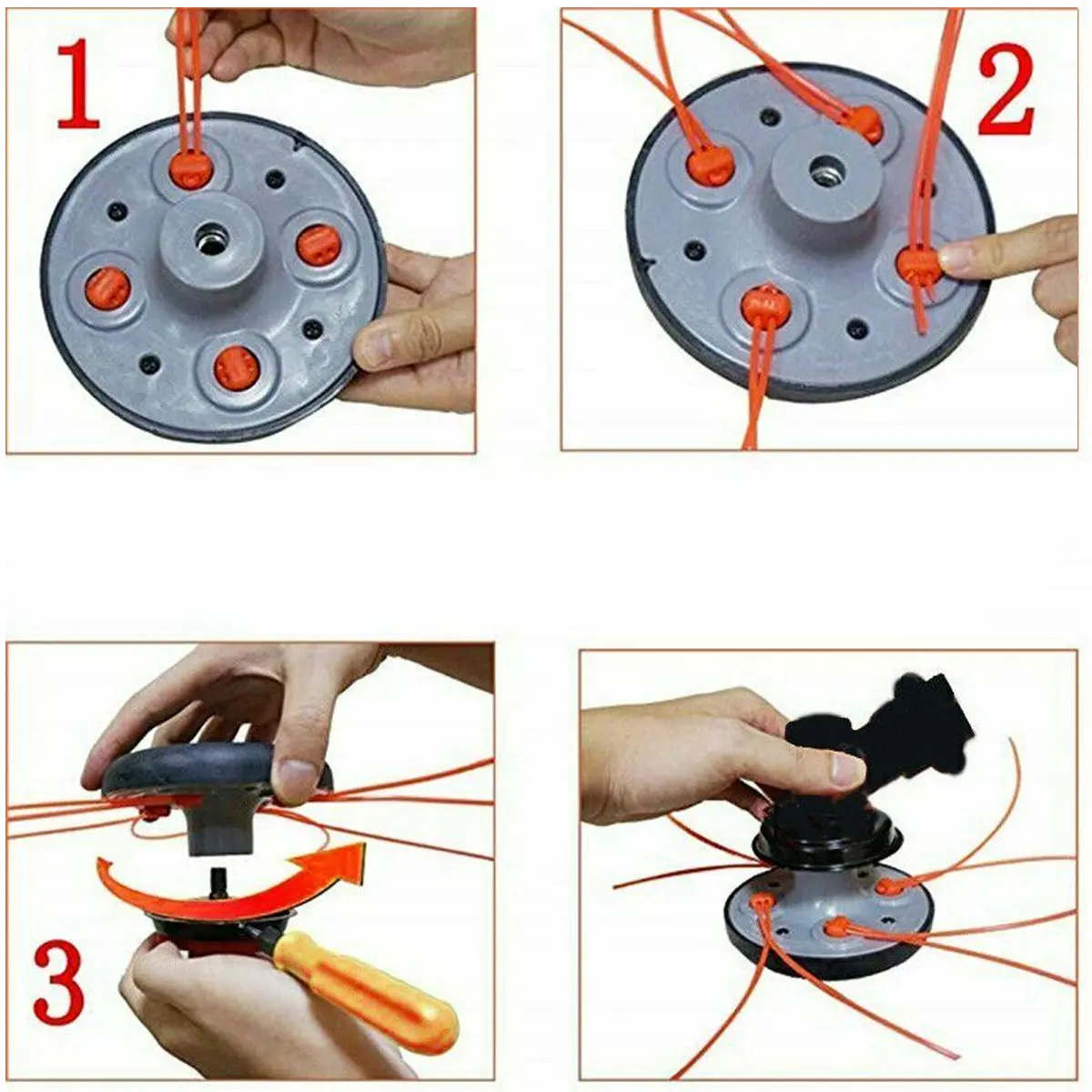 1

2

3