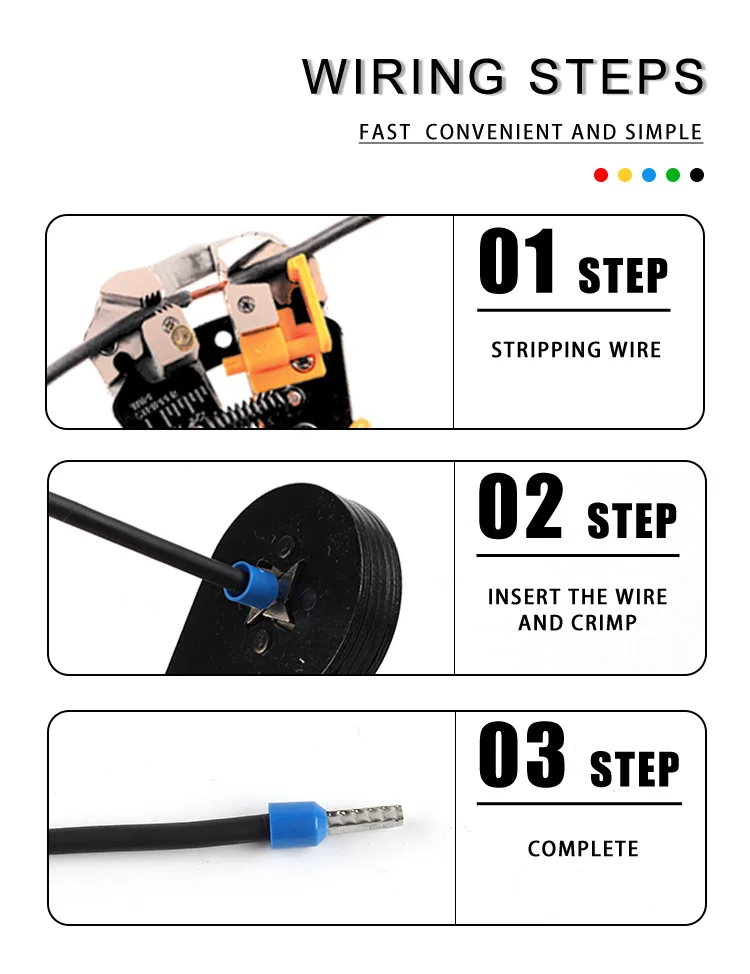 WIRING STEPS

FAST CONVENIENT AND SIMPLE

01 STEP

STRIPPING WIRE

02 STEP

INSERT THE WIRE AND CRIMP

03 STEP

COMPLETE