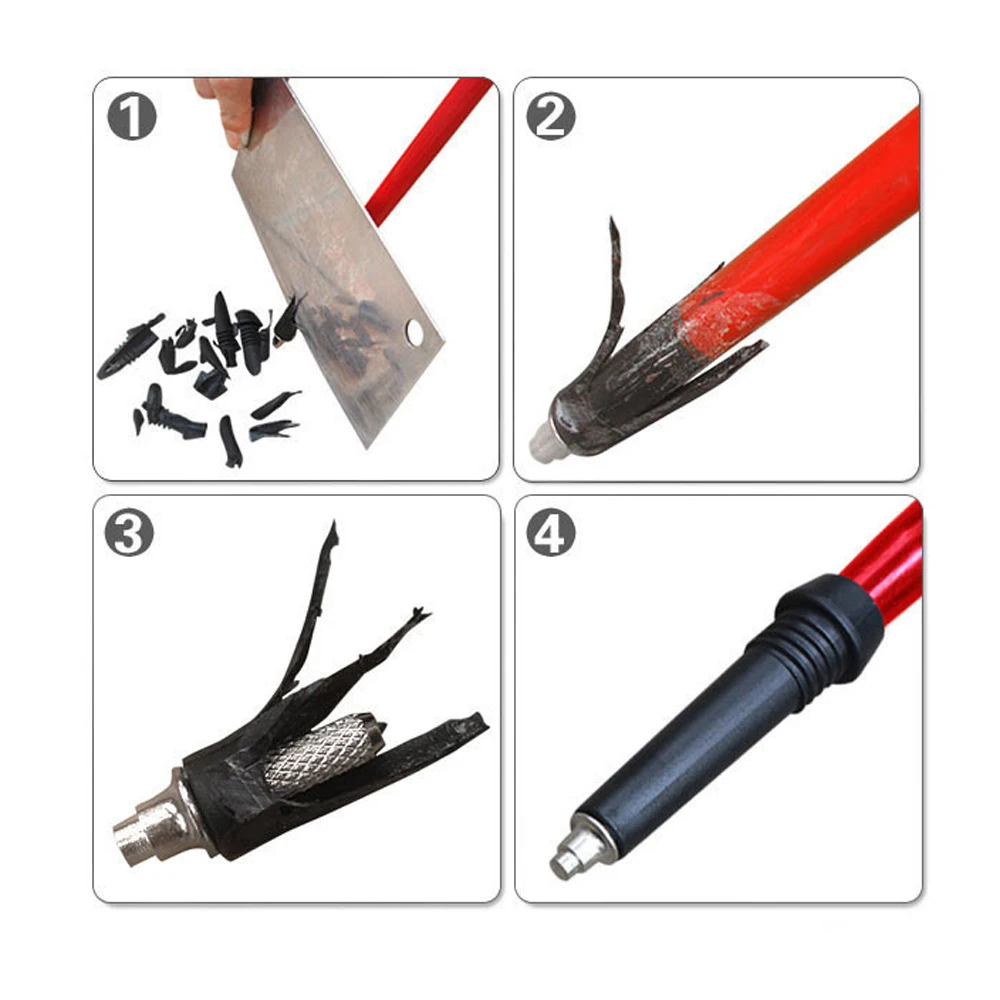 1

2

3

4