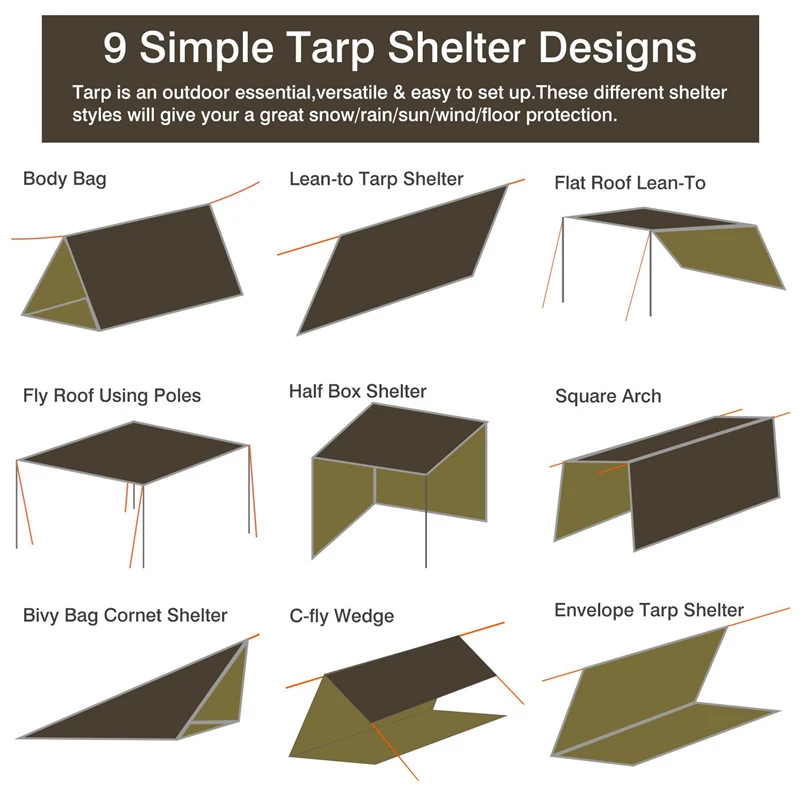 9 Simple Tarp Shelter Designs

Tarp is an outdoor essential,versatile & easy to set up.These different shelter styles will give your a great snow/rain/sun/wind/floor protection.

Body Bag

Lean-to Tarp Shelter

Flat Roof Lean-To

Fly Roof Using Poles

Half Box Shelter

Square Arch

Bivy Bag Cornet Shelter

C-fly Wedge

Envelope Tarp Shelter