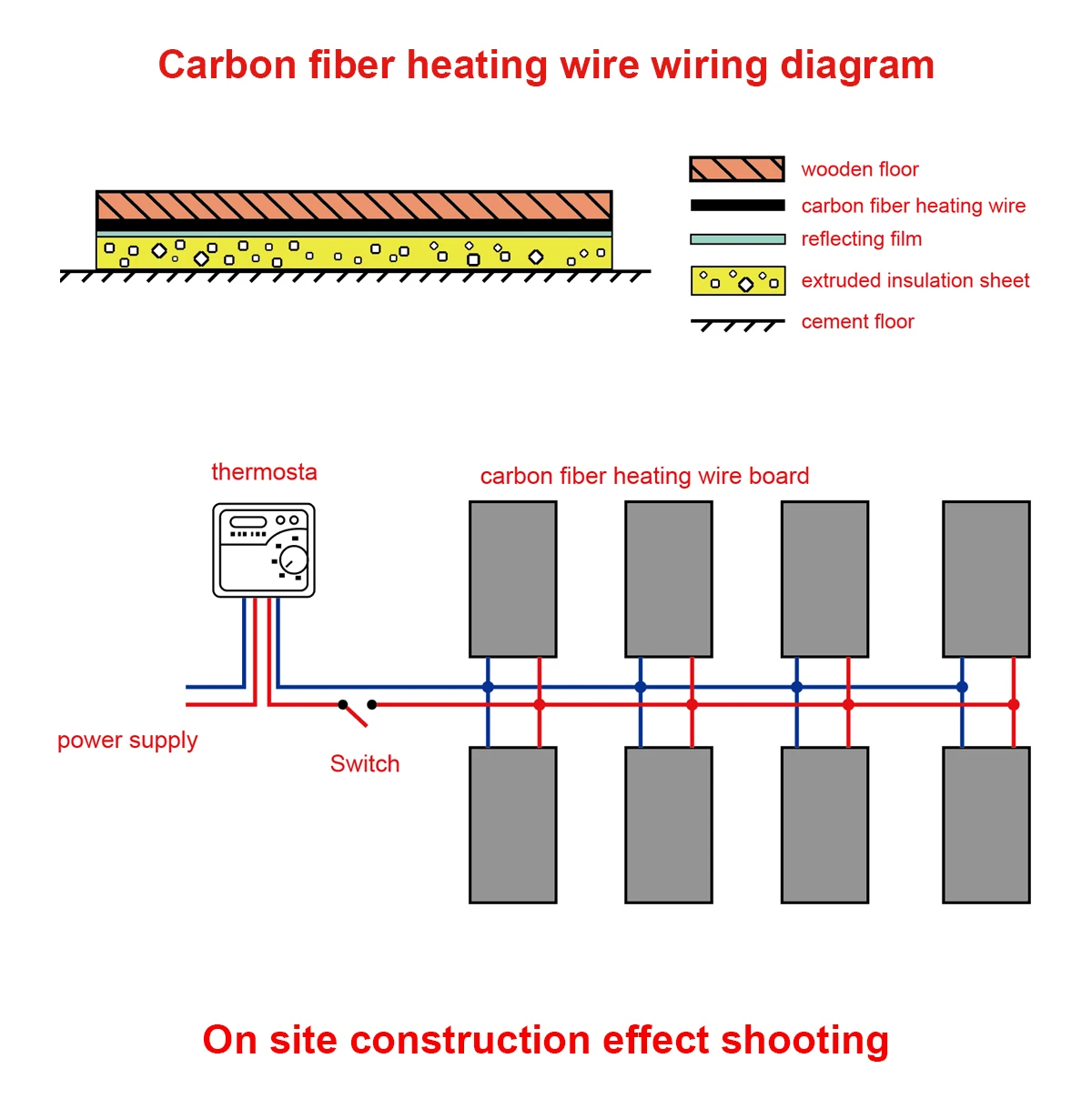 Carbon fiber heating wire wiring diagram

wooden floor
carbon fiber heating wire
reflecting film
extruded insulation sheet
cement floor

thermosta

carbon fiber heating wire board

power supply

Switch

On site construction effect shooting