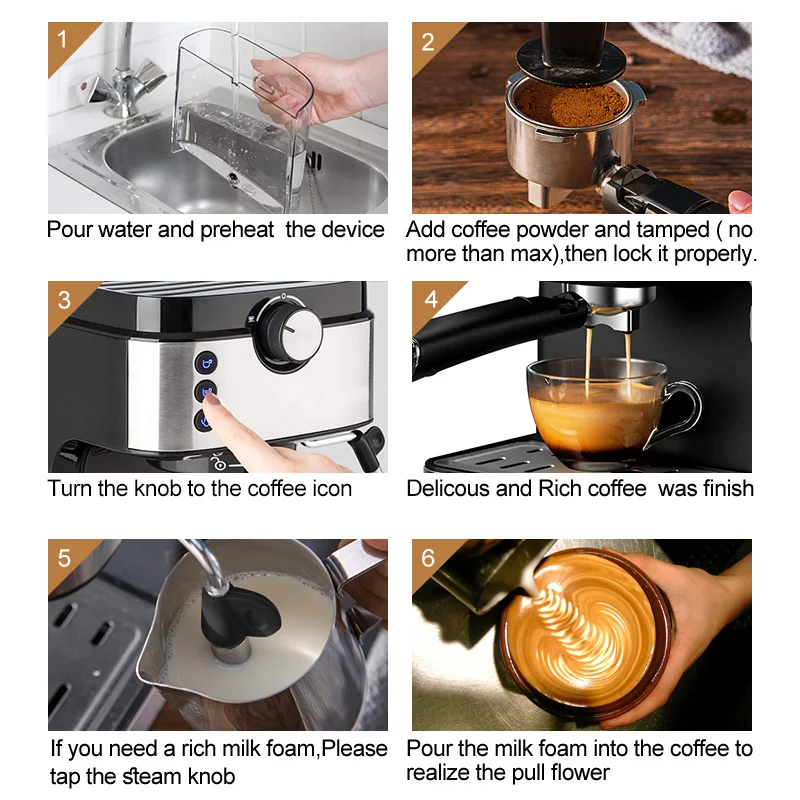 1

Pour water and preheat the device

2

Add coffee powder and tamped ( no more than max),then lock it properly.

3

Turn the knob to the coffee icon

4

Delicous and Rich coffee was finish

5

If you need a rich milk foam,Please tap the steam knob

6

Pour the milk foam into the coffee to realize the pull flower