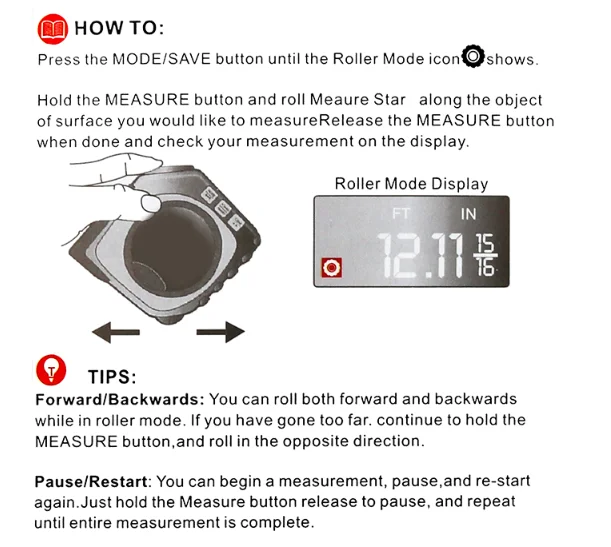 HOW TO:

Press the MODE/SAVE button until the Roller Mode icon shows.

Hold the MEASURE button and roll Meaure Star along the object of surface you would like to measureRelease the MEASURE button when done and check your measurement on the display.

Roller Mode Display

FT IN

12.11 $\frac{15}{16}$

TIPS:

Forward/Backwards: You can roll both forward and backwards while in roller mode. If you have gone too far. continue to hold the MEASURE button,and roll in the opposite direction.

Pause/Restart: You can begin a measurement, pause,and re-start again.Just hold the Measure button release to pause, and repeat until entire measurement is complete.