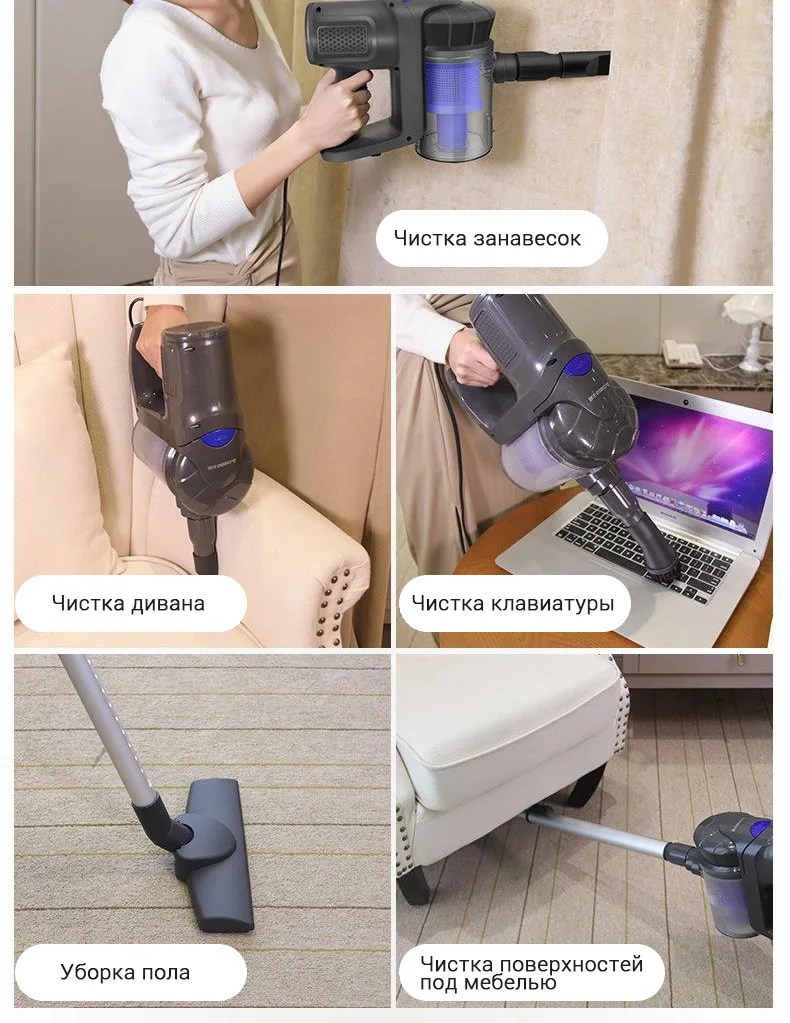 Чистка занавесок

Чистка дивана

Чистка клавиатуры

Уборка пола

Чистка поверхностей под мебелью