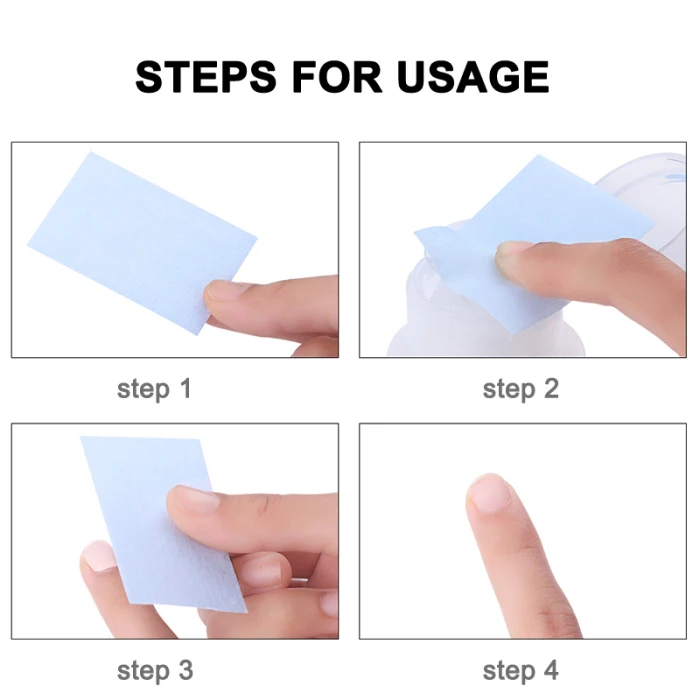 STEPS FOR USAGE

step 1

step 2

step 3

step 4