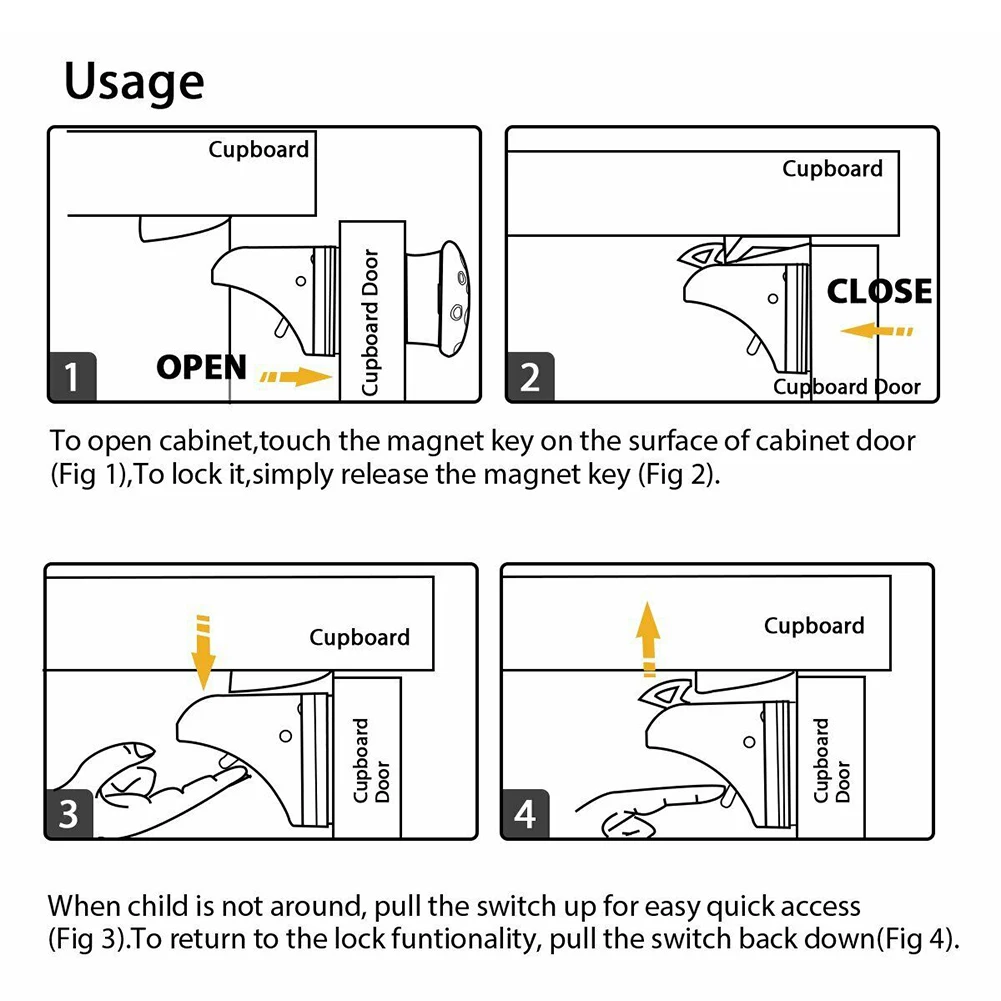 Usage

Cupboard

Cupboard Door

1

OPEN

Cupboard

CLOSE

2

Cupboard Door

To open cabinet,touch the magnet key on the surface of cabinet door (Fig 1),To lock it,simply release the magnet key (Fig 2).

Cupboard

Cupboard Door

3

Cupboard

Cupboard Door

4

When child is not around, pull the switch up for easy quick access (Fig 3).To return to the lock funtionality, pull the switch back down(Fig 4).