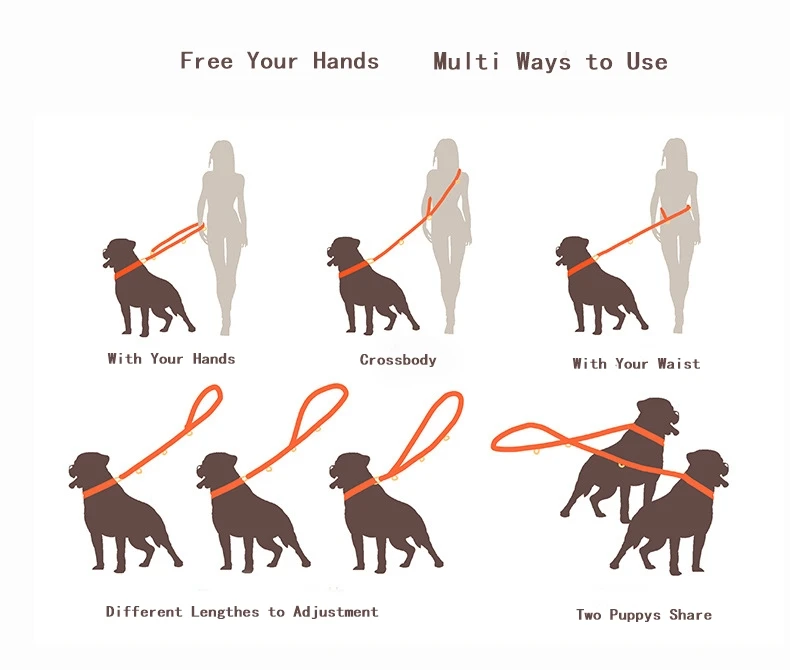 Free Your Hands Multi Ways to Use

With Your Hands

Crossbody

With Your Waist

Different Lengthes to Adjustment

Two Puppys Share