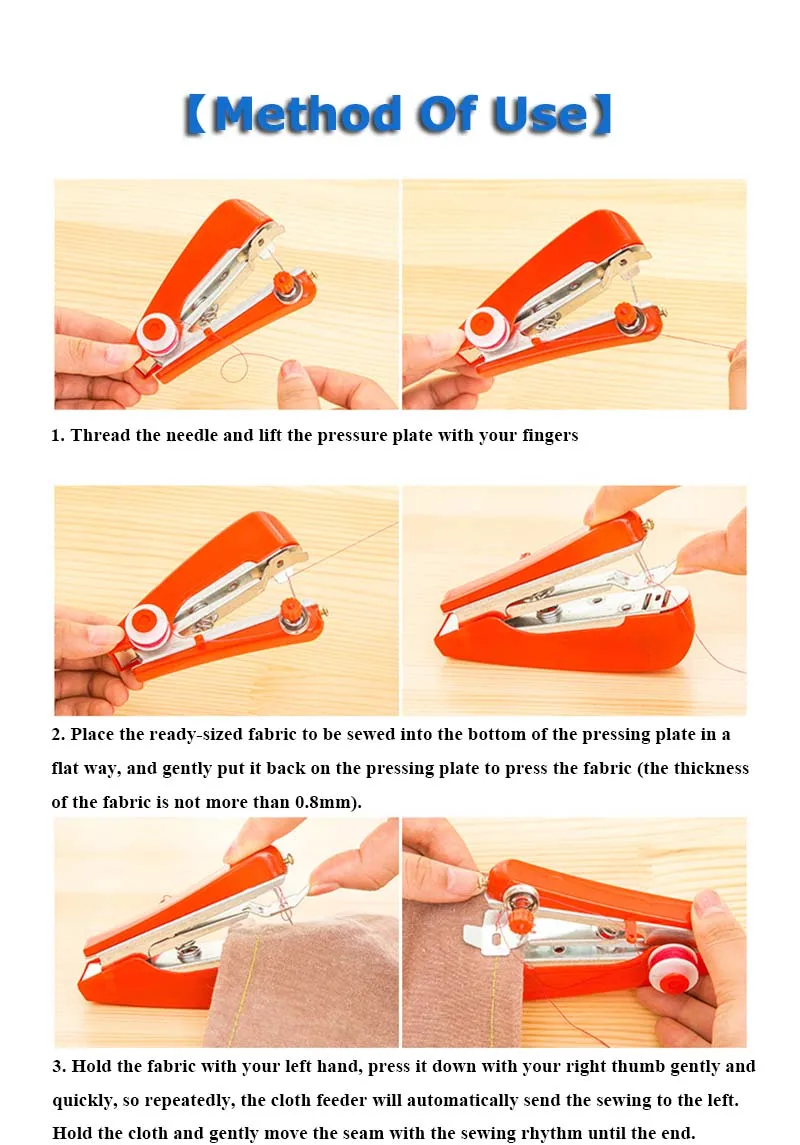 【Method Of Use】

1. Thread the needle and lift the pressure plate with your fingers

2. Place the ready-sized fabric to be sewed into the bottom of the pressing plate in a flat way, and gently put it back on the pressing plate to press the fabric (the thickness of the fabric is not more than 0.8mm).

3. Hold the fabric with your left hand, press it down with your right thumb gently and quickly, so repeatedly, the cloth feeder will automatically send the sewing to the left. Hold the cloth and gently move the seam with the sewing rhythm until the end.